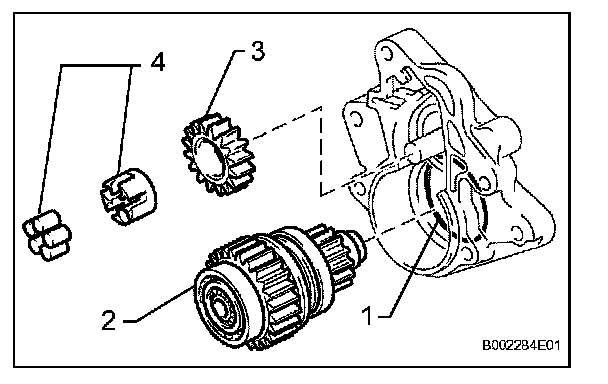 4
3
2
1
B002284E01