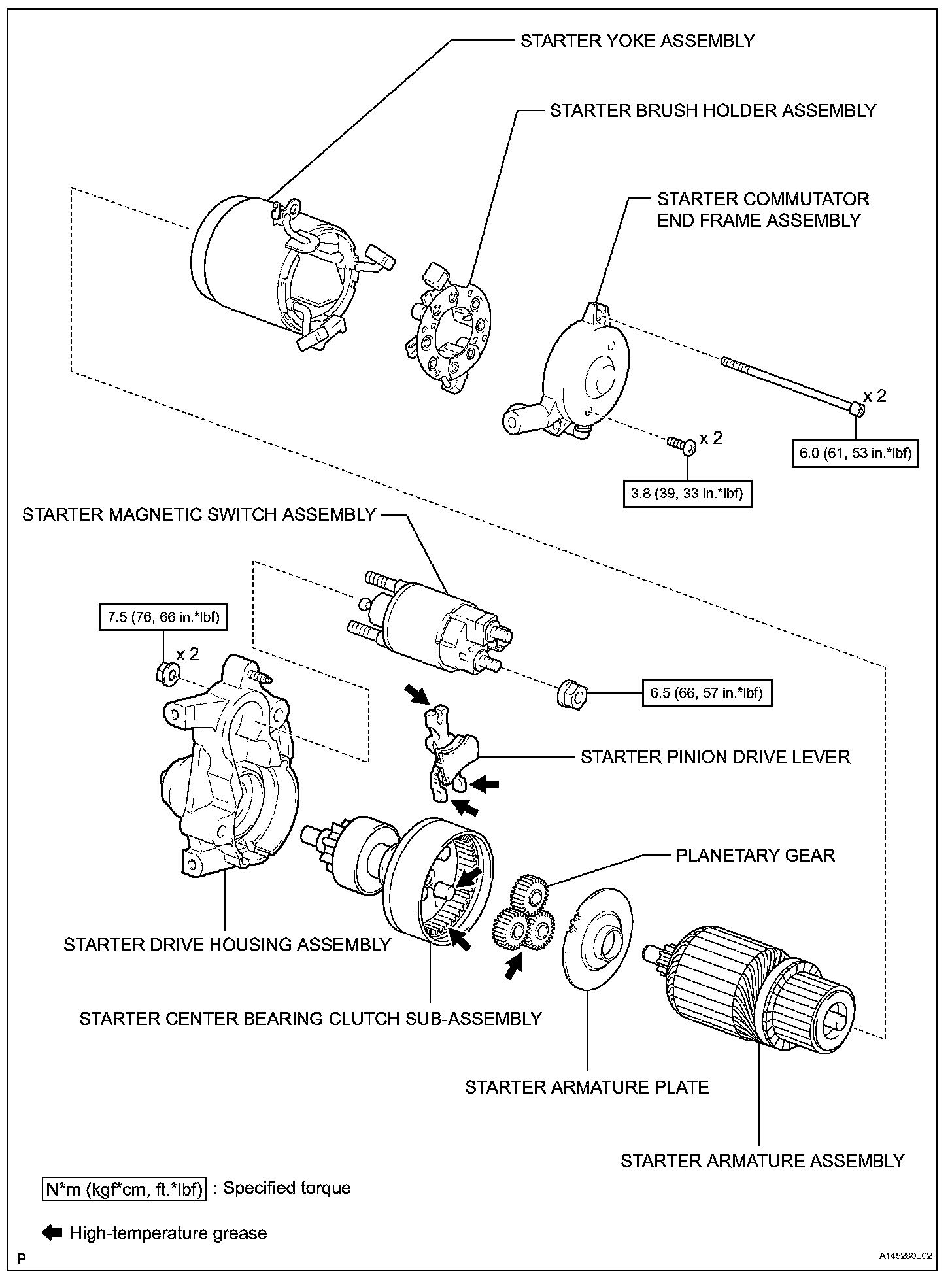 STARTER YOKE ASSEMBLY

STARTER BRUSH HOLDER ASSEMBLY

STARTER COMMUTATOR END FRAME ASSEMBLY

x 2

6.0 (61, 53 in.*lbf)

x 2

3.8 (39, 33 in.*lbf)

STARTER MAGNETIC SWITCH ASSEMBLY

7.5 (76, 66 in.*lbf)

x 2

6.5 (66, 57 in.*lbf)

STARTER PINION DRIVE LEVER

PLANETARY GEAR

STARTER DRIVE HOUSING ASSEMBLY

STARTER CENTER BEARING CLUTCH SUB-ASSEMBLY

STARTER ARMATURE PLATE

STARTER ARMATURE ASSEMBLY

N*m (kgf*cm, ft.*lbf) : Specified torque

High-temperature grease

P

A145280E02