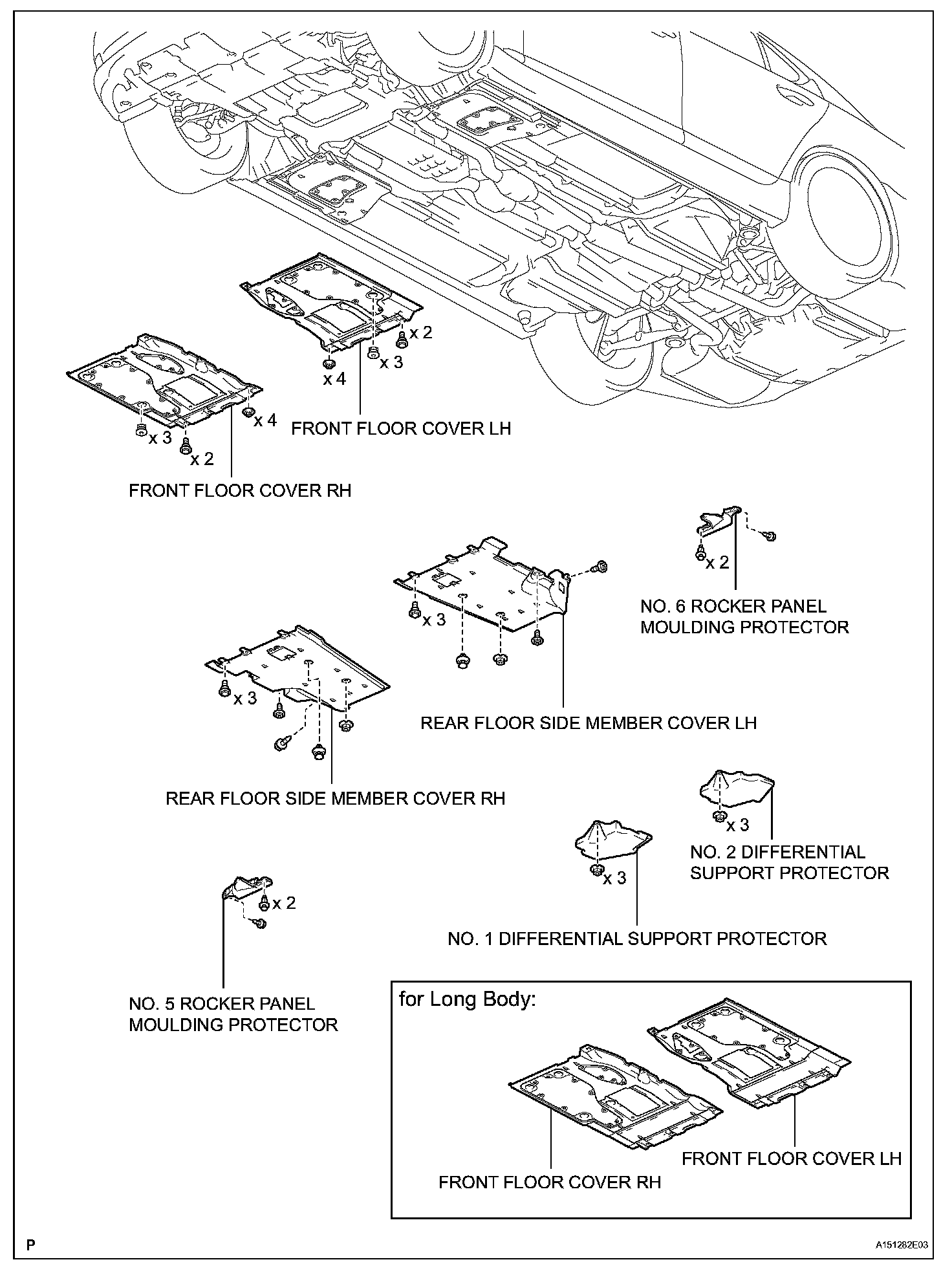 x 2
x 3
x 4
FRONT FLOOR COVER LH
x 4
x 3
x 2
FRONT FLOOR COVER RH

x 2
NO. 6 ROCKER PANEL MOULDING PROTECTOR

x 3
REAR FLOOR SIDE MEMBER COVER LH

x 3
REAR FLOOR SIDE MEMBER COVER RH

x 3
NO. 2 DIFFERENTIAL SUPPORT PROTECTOR

x 3
NO. 1 DIFFERENTIAL SUPPORT PROTECTOR

x 2
NO. 5 ROCKER PANEL MOULDING PROTECTOR

for Long Body:
FRONT FLOOR COVER LH
FRONT FLOOR COVER RH

P
A151282E03