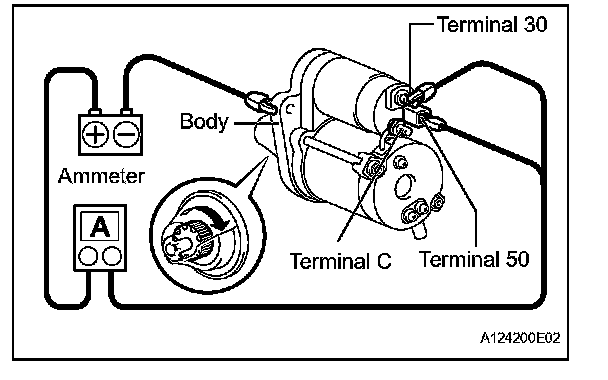 Terminal 30
Body
Ammeter
A
Terminal C
Terminal 50
A124200E02