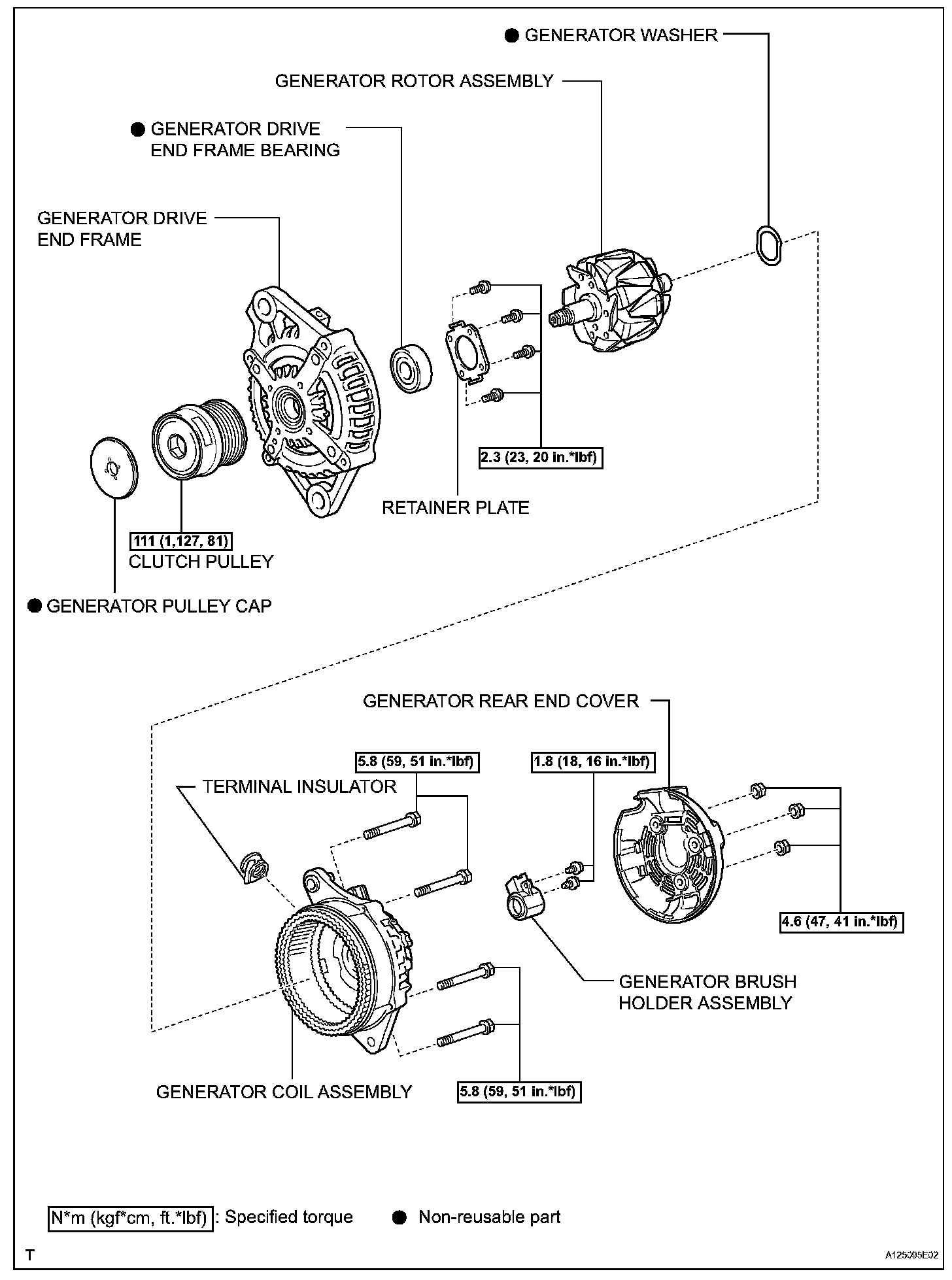 ● GENERATOR WASHER

GENERATOR ROTOR ASSEMBLY

● GENERATOR DRIVE END FRAME BEARING

GENERATOR DRIVE END FRAME

2.3 (23, 20 in.*lbf)

RETAINER PLATE

111 (1,127, 81)
CLUTCH PULLEY

● GENERATOR PULLEY CAP

GENERATOR REAR END COVER

5.8 (59, 51 in.*lbf)

1.8 (18, 16 in.*lbf)

TERMINAL INSULATOR

4.6 (47, 41 in.*lbf)

GENERATOR BRUSH HOLDER ASSEMBLY

GENERATOR COIL ASSEMBLY

5.8 (59, 51 in.*lbf)

N*m (kgf*cm, ft.*lbf) : Specified torque ● Non-reusable part

T

A125095E02