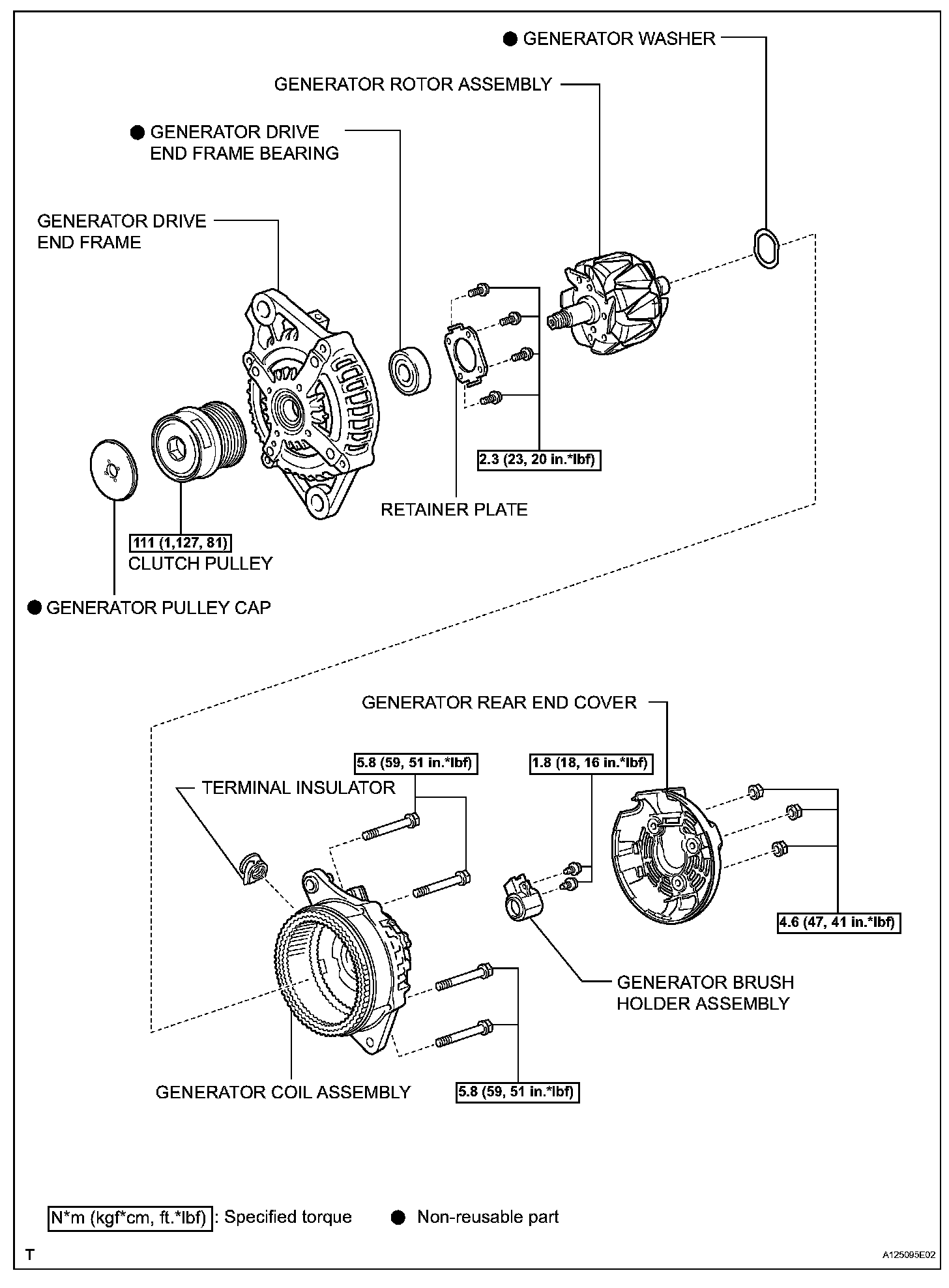 ● GENERATOR WASHER

GENERATOR ROTOR ASSEMBLY

● GENERATOR DRIVE END FRAME BEARING

GENERATOR DRIVE END FRAME

2.3 (23, 20 in.*lbf)

RETAINER PLATE

111 (1,127, 81)

CLUTCH PULLEY

● GENERATOR PULLEY CAP

GENERATOR REAR END COVER

5.8 (59, 51 in.*lbf)

1.8 (18, 16 in.*lbf)

TERMINAL INSULATOR

4.6 (47, 41 in.*lbf)

GENERATOR BRUSH HOLDER ASSEMBLY

GENERATOR COIL ASSEMBLY

5.8 (59, 51 in.*lbf)

N*m (kgf*cm, ft.*lbf) : Specified torque ● Non-reusable part

T

A125095E02