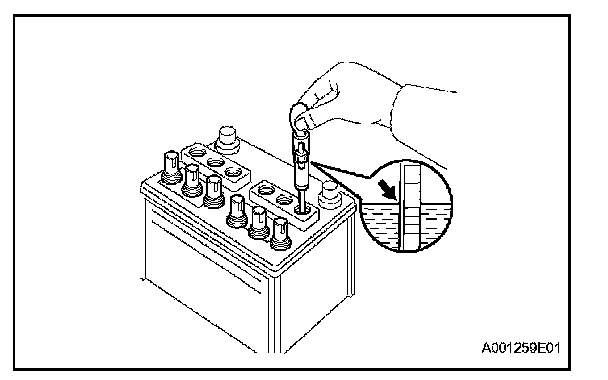 A001259E01