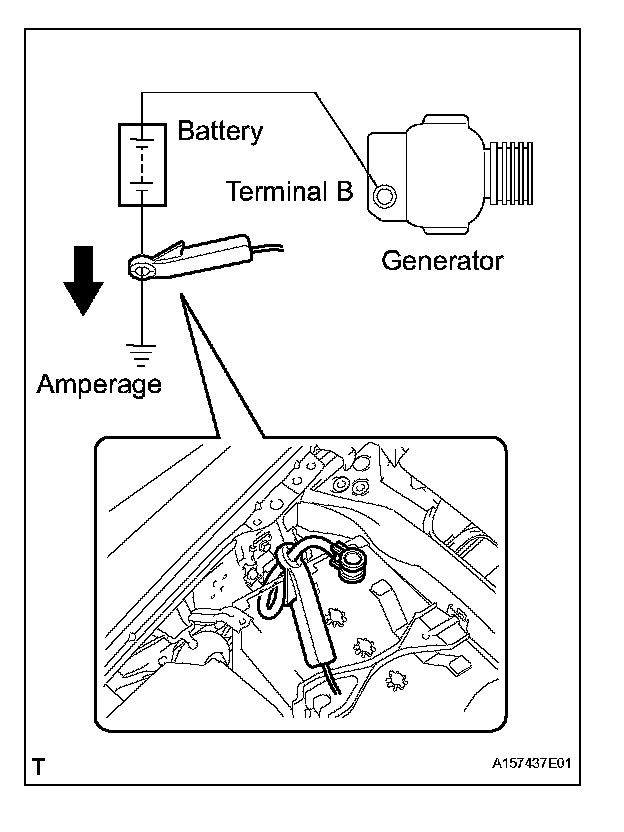 Battery

Terminal B

Generator

Amperage

T

A157437E01