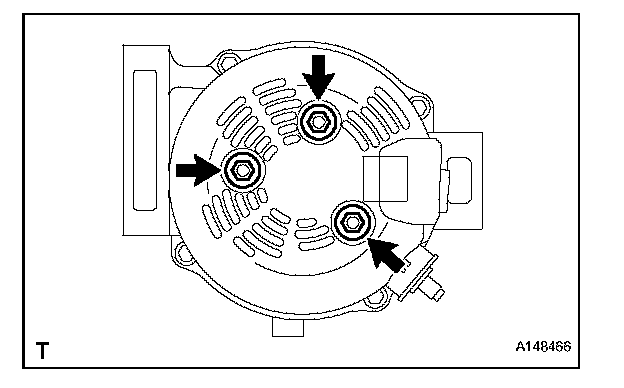 T

A148466