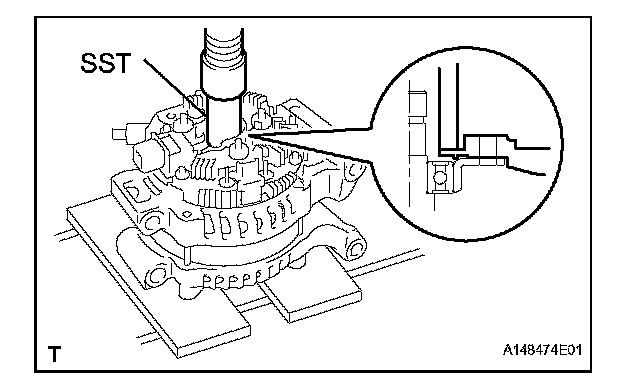 SST

T

A148474E01