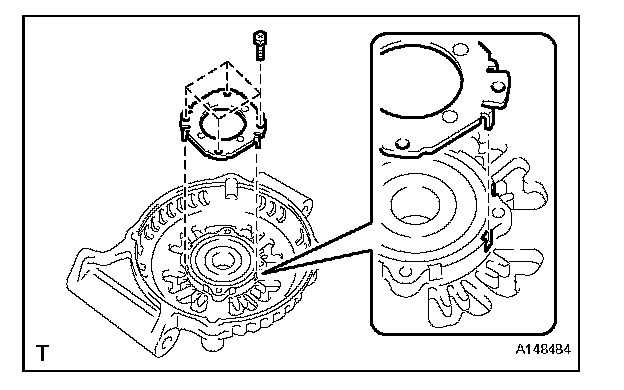 T

A148484