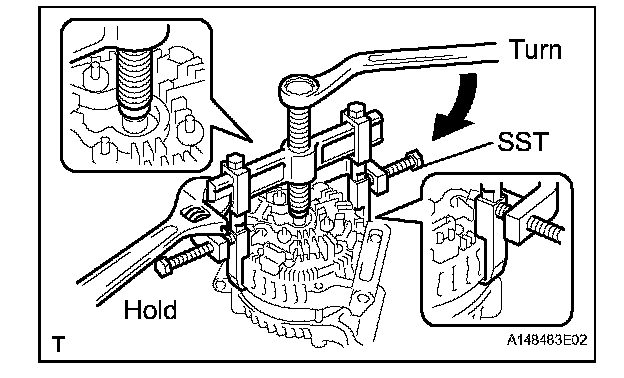 Turn
SST
Hold
T
A148483E02