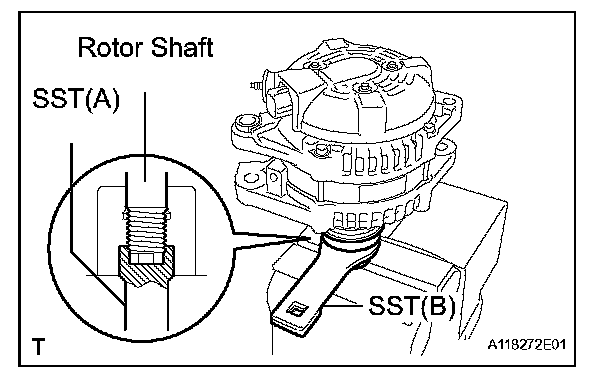 Rotor Shaft

SST(A)

SST(B)

T

A118272E01