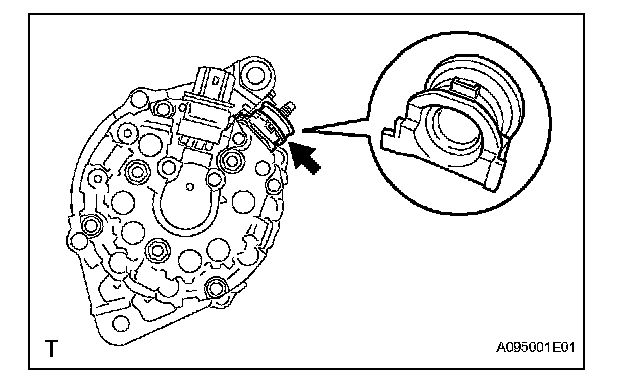 T

A095001E01