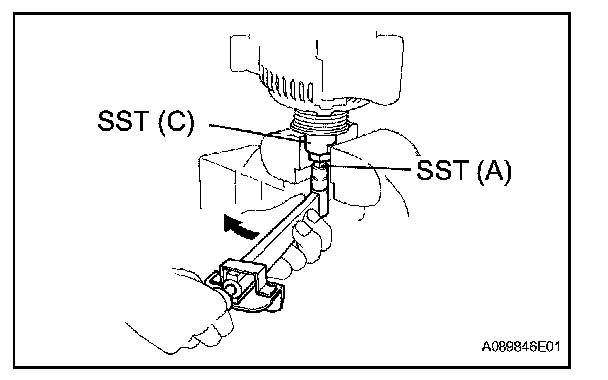 SST (C)
SST (A)
A089846E01