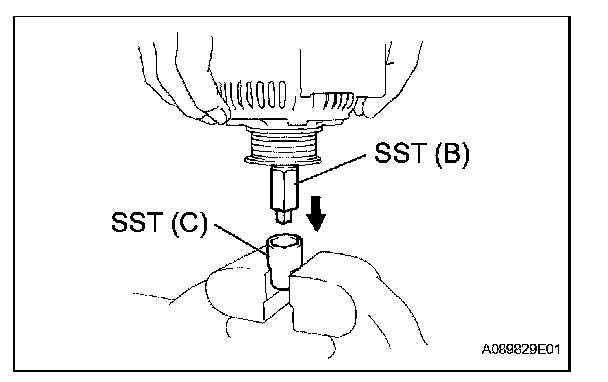 SST (B)

SST (C)

A089829E01