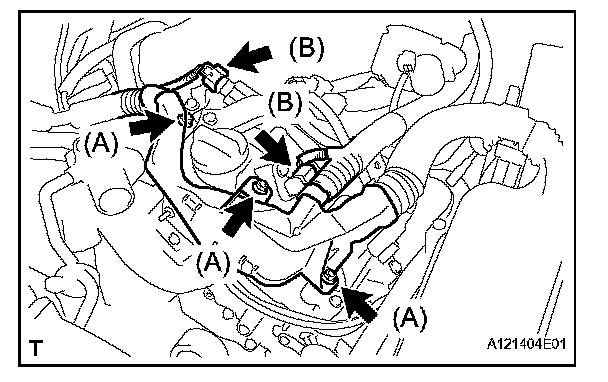 (B)
(B)
(A)
(A)
(A)
T
A121404E01