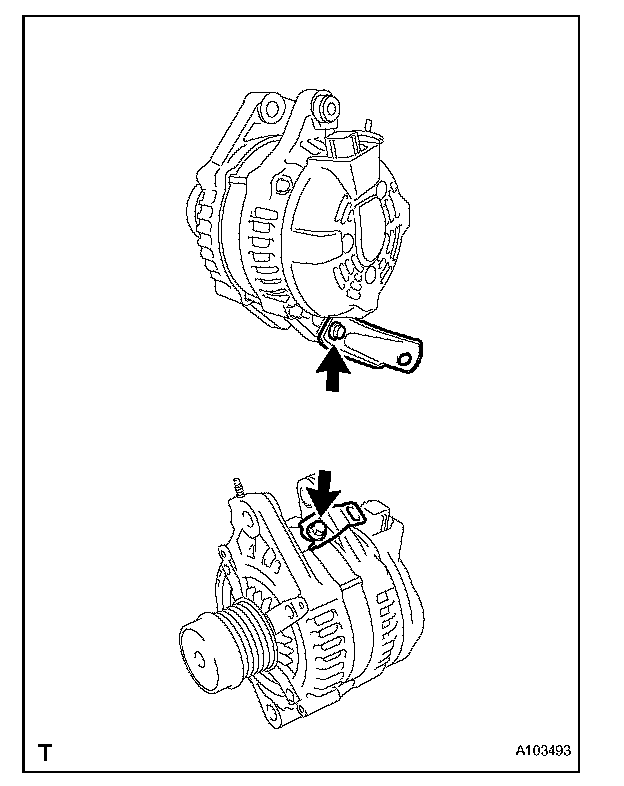 T

A103493