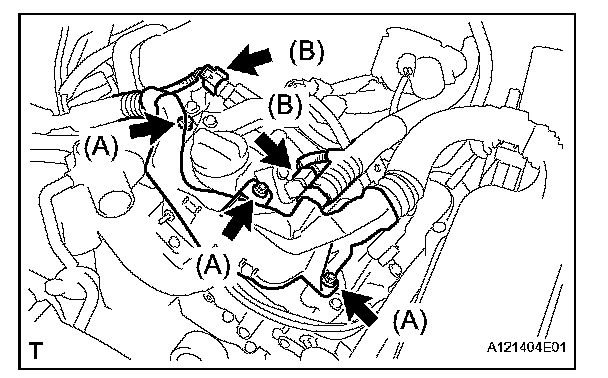 (B)
(B)
(A)
(A)
(A)
T
A121404E01