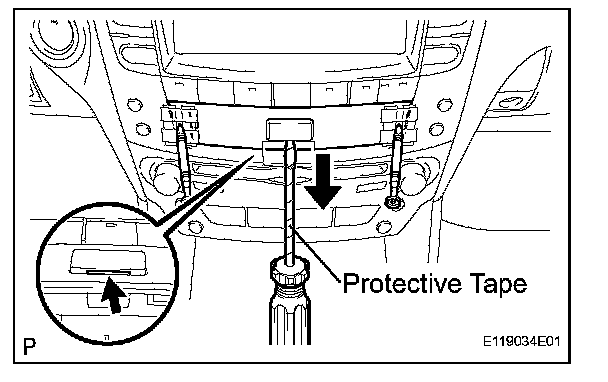 Protective Tape

P

E119034E01