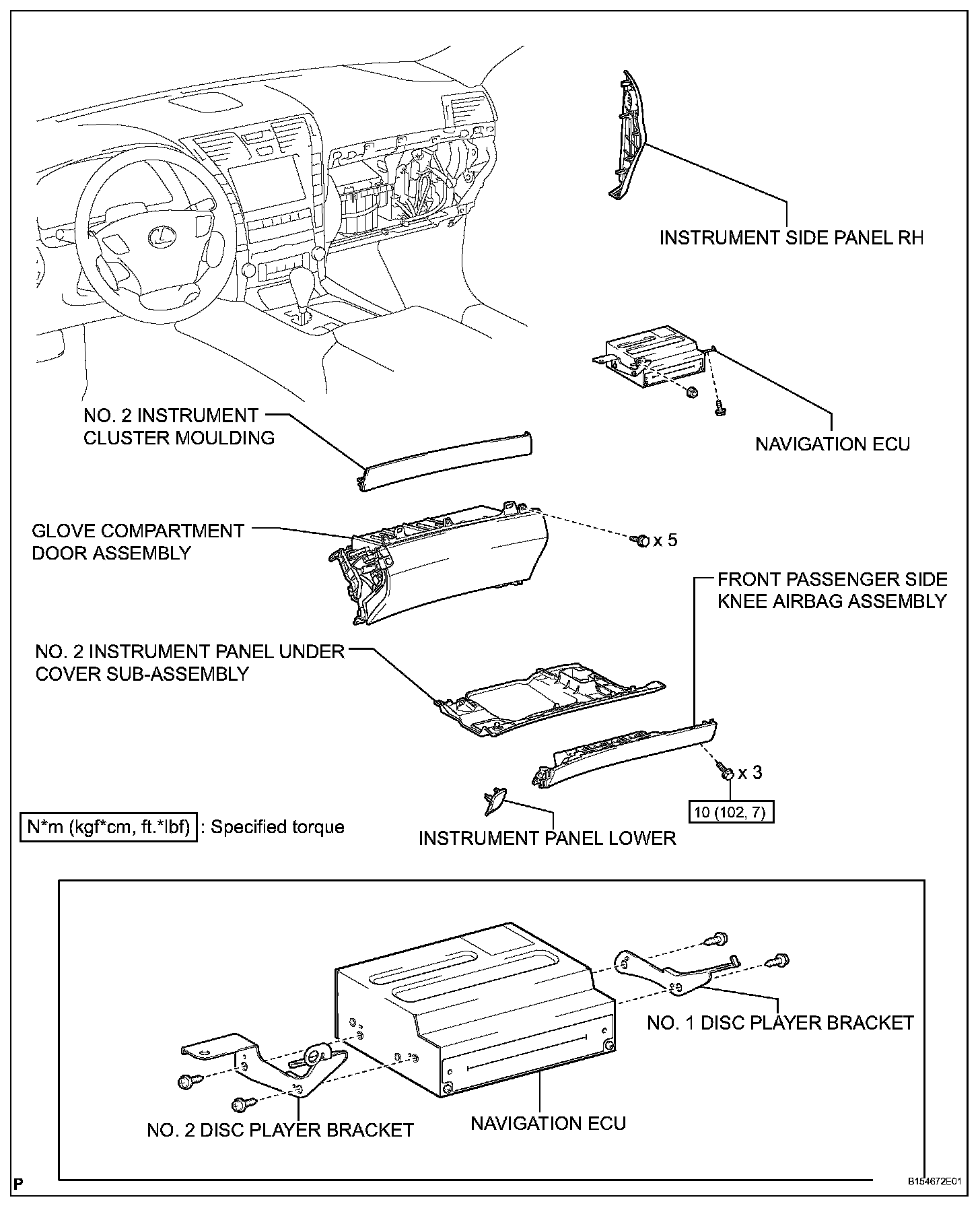 INSTRUMENT SIDE PANEL RH

NAVIGATION ECU

NO. 2 INSTRUMENT CLUSTER MOULDING

GLOVE COMPARTMENT DOOR ASSEMBLY

x 5

FRONT PASSENGER SIDE KNEE AIRBAG ASSEMBLY

NO. 2 INSTRUMENT PANEL UNDER COVER SUB-ASSEMBLY

x 3

10 (102, 7)

N*m (kgf*cm, ft.*lbf) : Specified torque

INSTRUMENT PANEL LOWER

NO. 1 DISC PLAYER BRACKET

NO. 2 DISC PLAYER BRACKET

NAVIGATION ECU

P

B154672E01