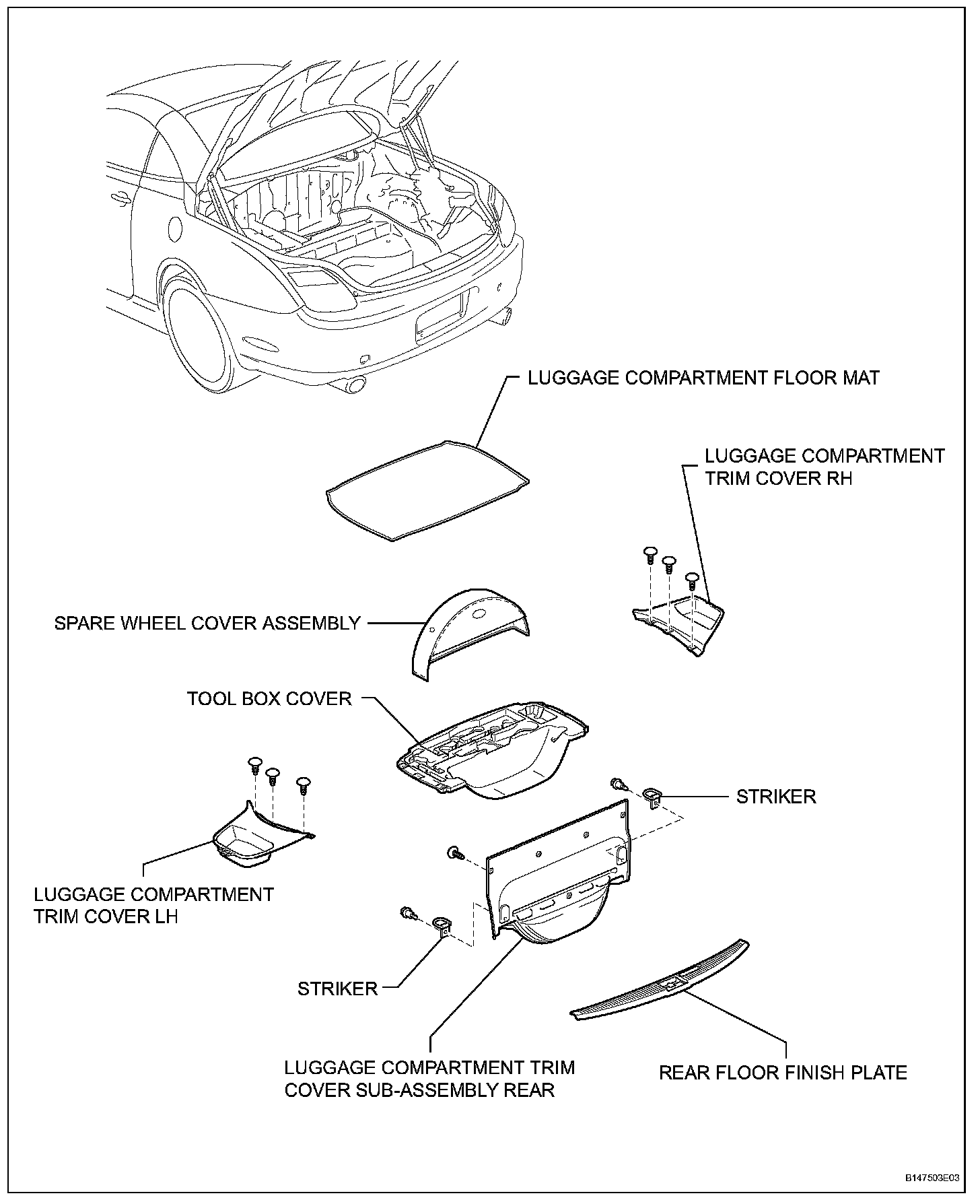 LUGGAGE COMPARTMENT FLOOR MAT

LUGGAGE COMPARTMENT TRIM COVER RH

SPARE WHEEL COVER ASSEMBLY

TOOL BOX COVER

STRIKER

LUGGAGE COMPARTMENT TRIM COVER LH

STRIKER

LUGGAGE COMPARTMENT TRIM COVER SUB-ASSEMBLY REAR

REAR FLOOR FINISH PLATE

B147503E03