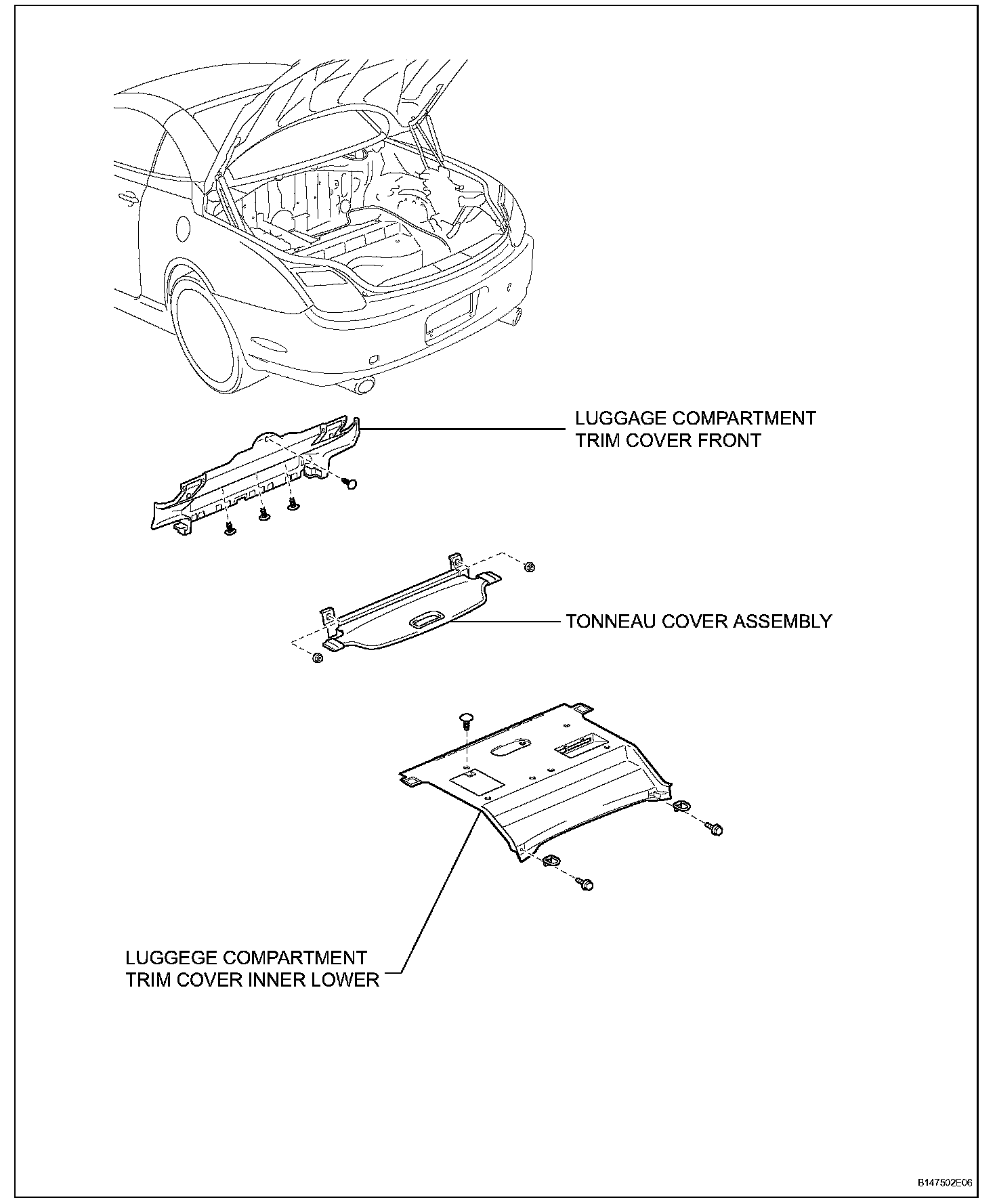 LUGGAGE COMPARTMENT TRIM COVER FRONT

TONNEAU COVER ASSEMBLY

LUGGEGE COMPARTMENT TRIM COVER INNER LOWER

B147502E06