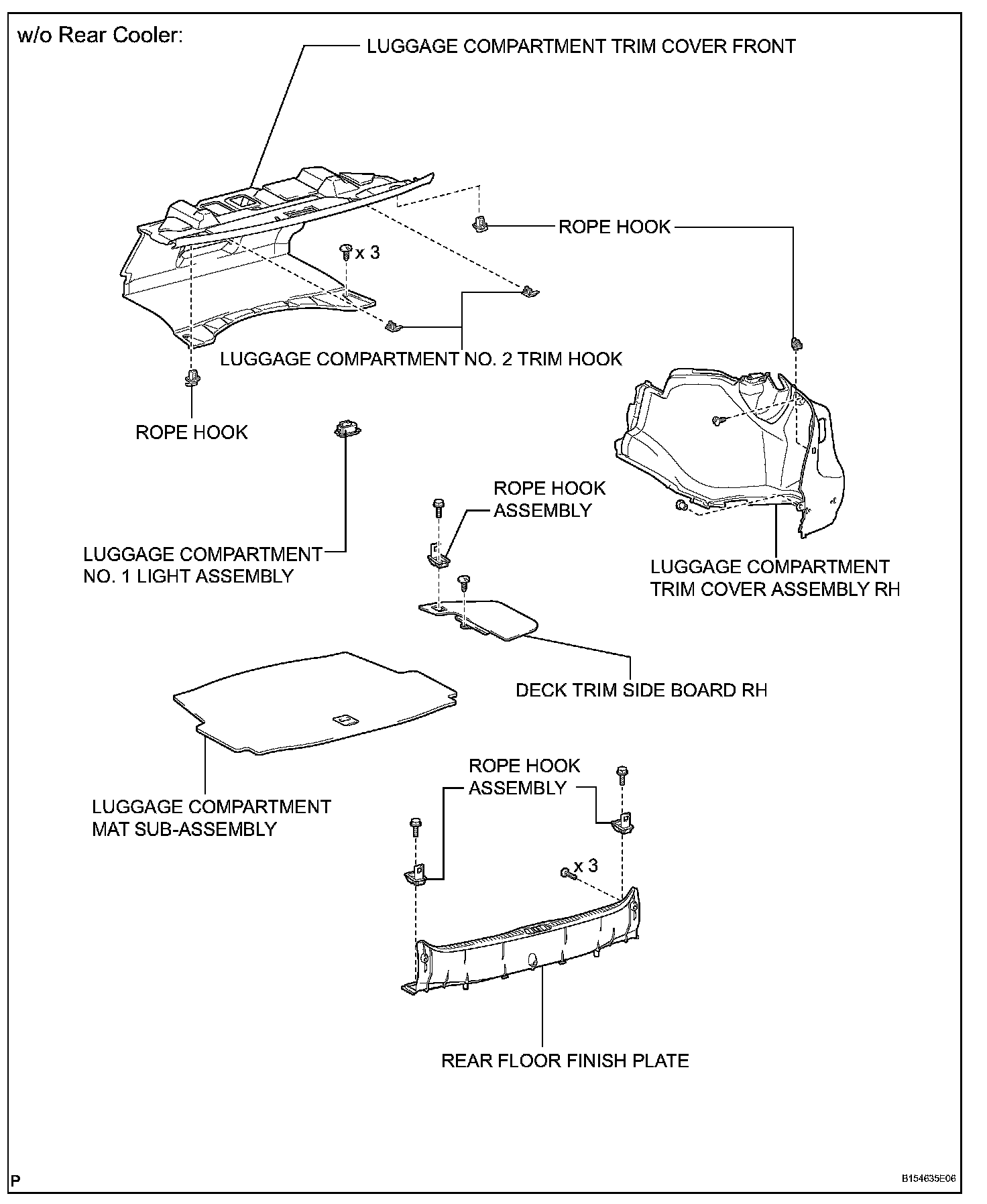 w/o Rear Cooler:

LUGGAGE COMPARTMENT TRIM COVER FRONT

ROPE HOOK

x 3

LUGGAGE COMPARTMENT NO. 2 TRIM HOOK

ROPE HOOK

ROPE HOOK ASSEMBLY

LUGGAGE COMPARTMENT NO. 1 LIGHT ASSEMBLY

LUGGAGE COMPARTMENT TRIM COVER ASSEMBLY RH

DECK TRIM SIDE BOARD RH

ROPE HOOK ASSEMBLY

LUGGAGE COMPARTMENT MAT SUB-ASSEMBLY

x 3

REAR FLOOR FINISH PLATE

P

B154635E06