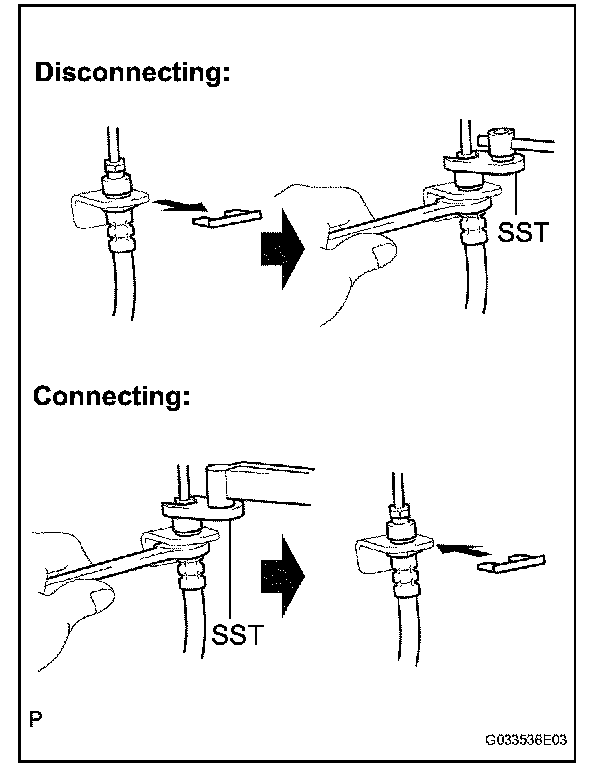 Disconnecting:

SST

Connecting:

SST

P

G033538E03