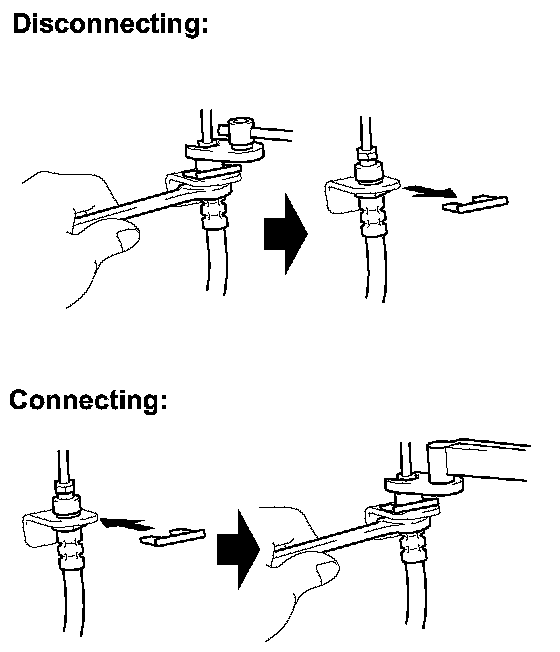 Disconnecting:

Connecting: