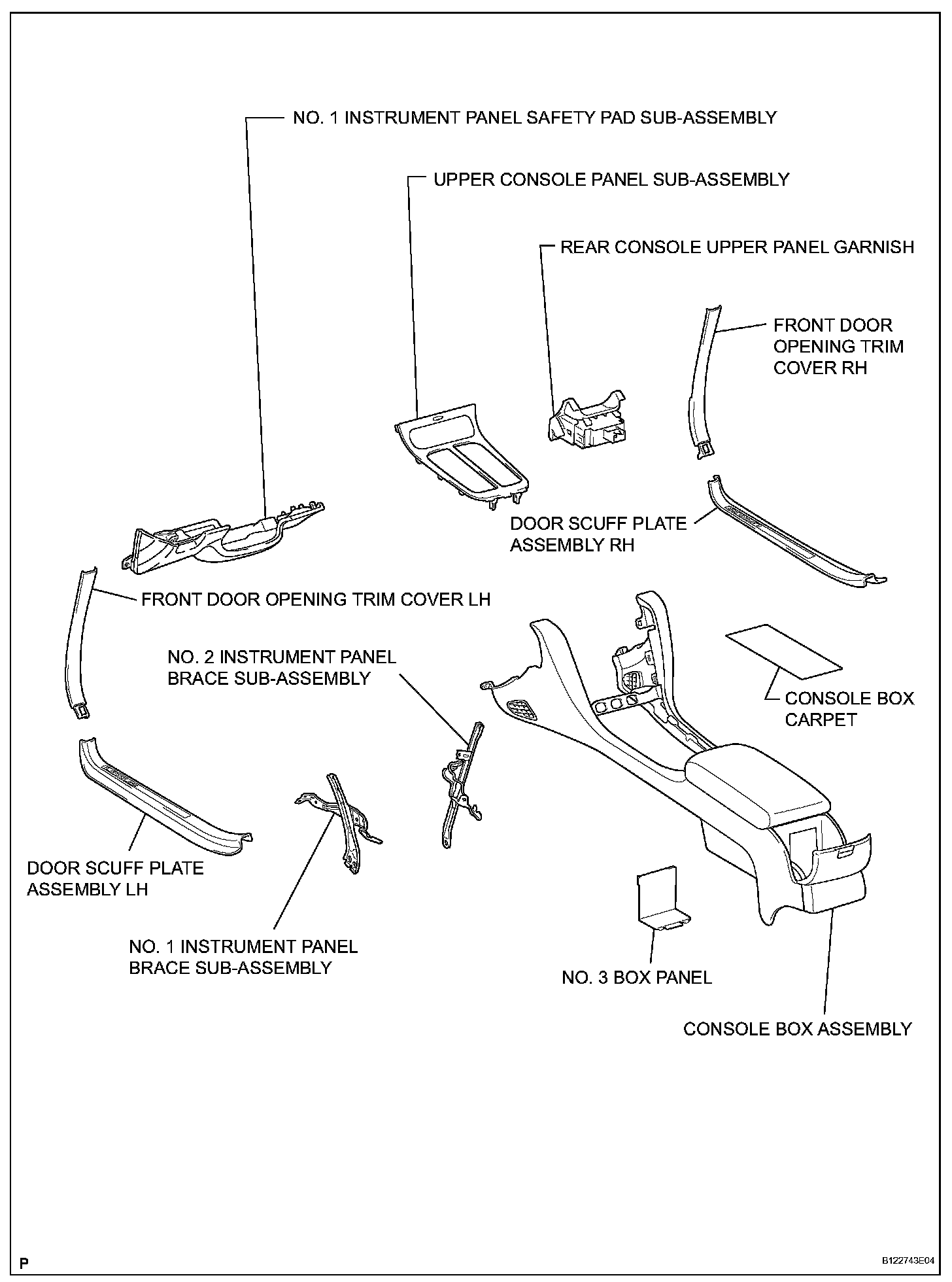 NO. 1 INSTRUMENT PANEL SAFETY PAD SUB-ASSEMBLY

UPPER CONSOLE PANEL SUB-ASSEMBLY

REAR CONSOLE UPPER PANEL GARNISH

FRONT DOOR OPENING TRIM COVER RH

DOOR SCUFF PLATE ASSEMBLY RH

FRONT DOOR OPENING TRIM COVER LH

NO. 2 INSTRUMENT PANEL BRACE SUB-ASSEMBLY

CONSOLE BOX CARPET

DOOR SCUFF PLATE ASSEMBLY LH

NO. 1 INSTRUMENT PANEL BRACE SUB-ASSEMBLY

NO. 3 BOX PANEL

CONSOLE BOX ASSEMBLY

P

B122743E04