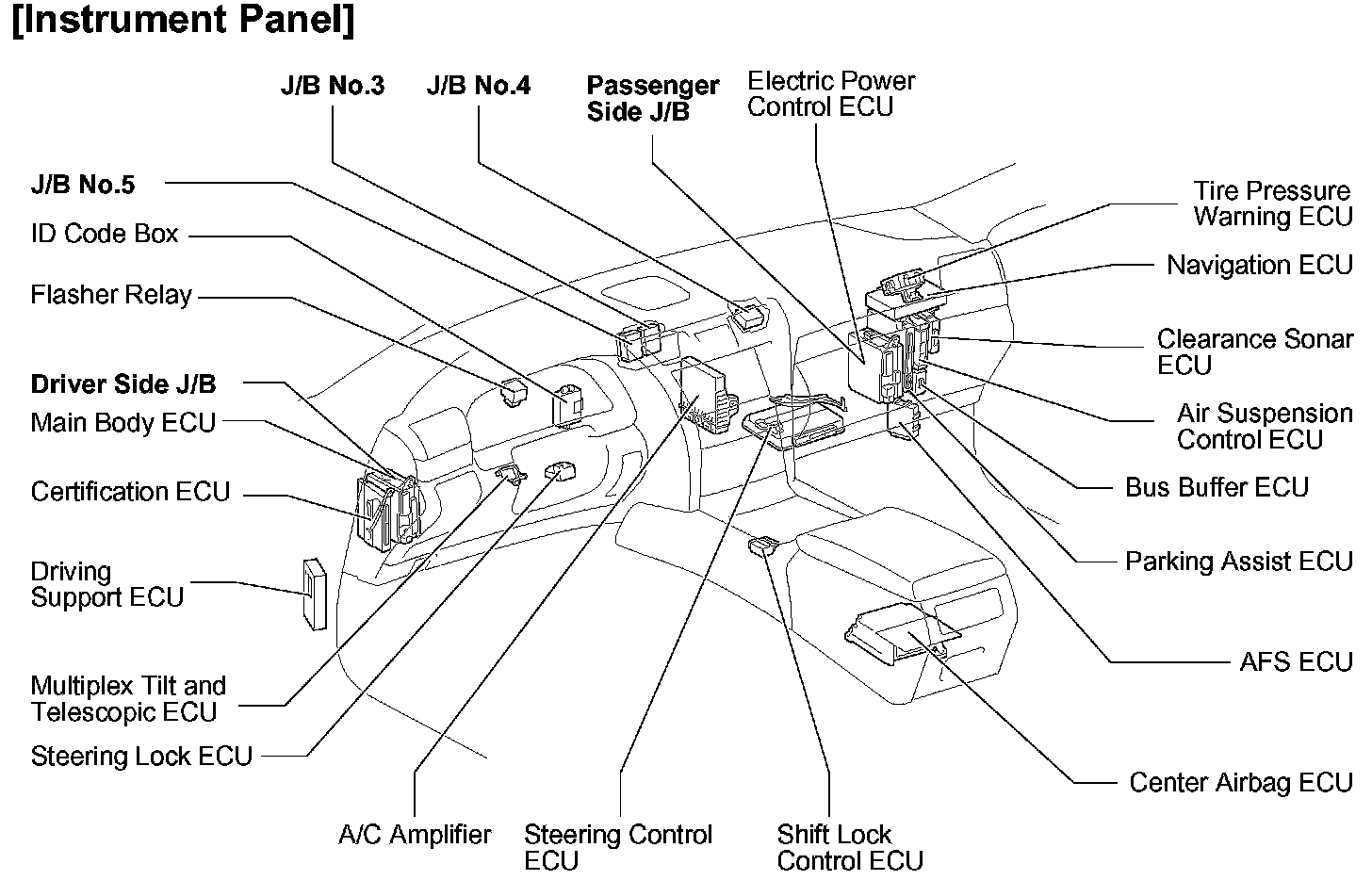 [Instrument Panel]

J/B No.3

J/B No.4

Passenger Side J/B

Electric Power Control ECU

J/B No.5

ID Code Box

Flasher Relay

Driver Side J/B

Main Body ECU

Certification ECU

Driving Support ECU

Multiplex Tilt and Telescopic ECU

Steering Lock ECU

A/C Amplifier

Steering Control ECU

Shift Lock Control ECU

Tire Pressure Warning ECU

Navigation ECU

Clearance Sonar ECU

Air Suspension Control ECU

Bus Buffer ECU

Parking Assist ECU

AFS ECU

Center Airbag ECU