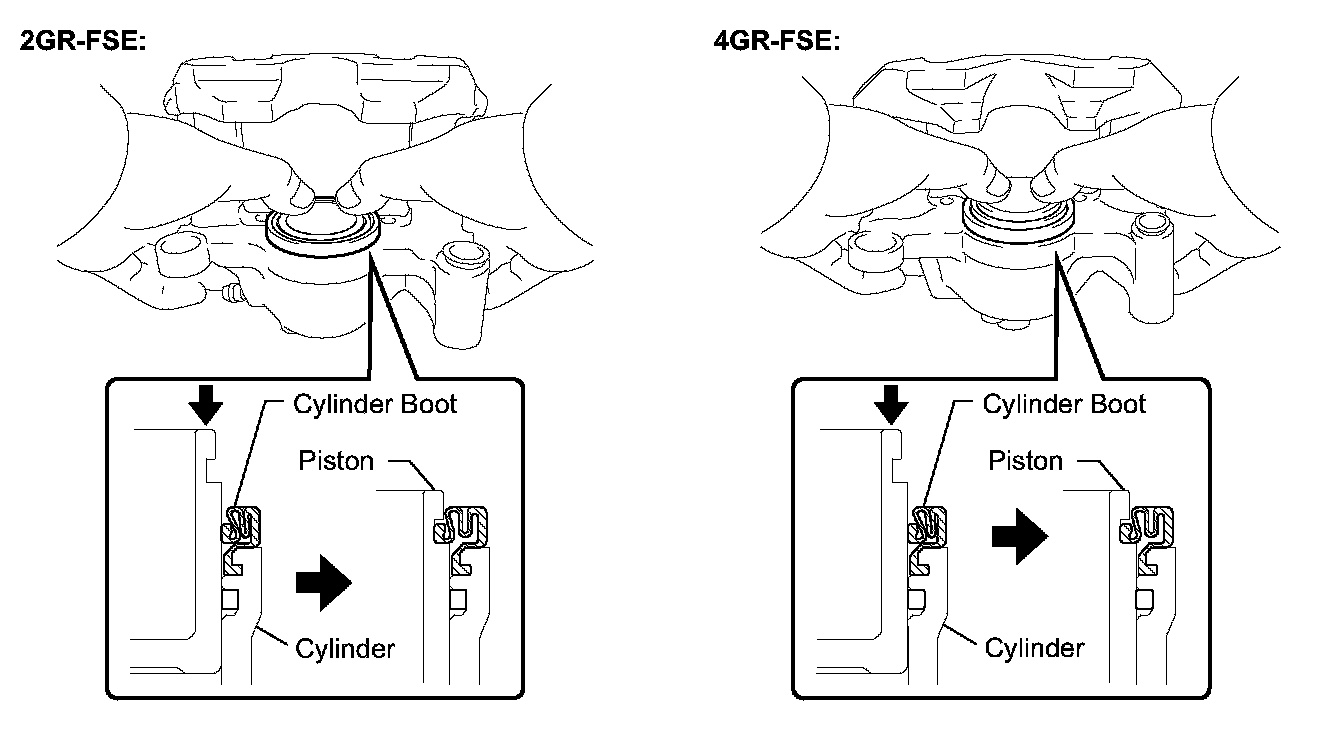 2GR-FSE:

Cylinder Boot

Piston

Cylinder

4GR-FSE:

Cylinder Boot

Piston

Cylinder