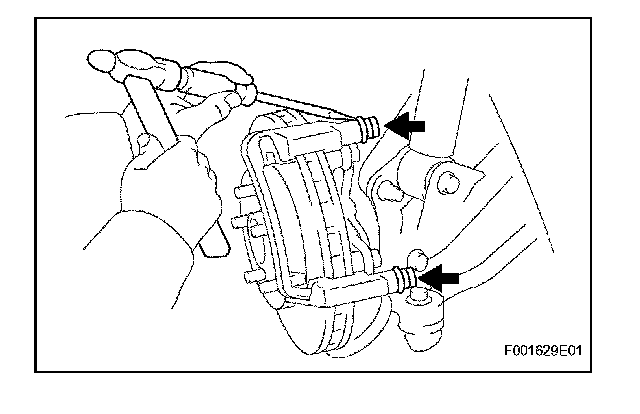 F001629E01