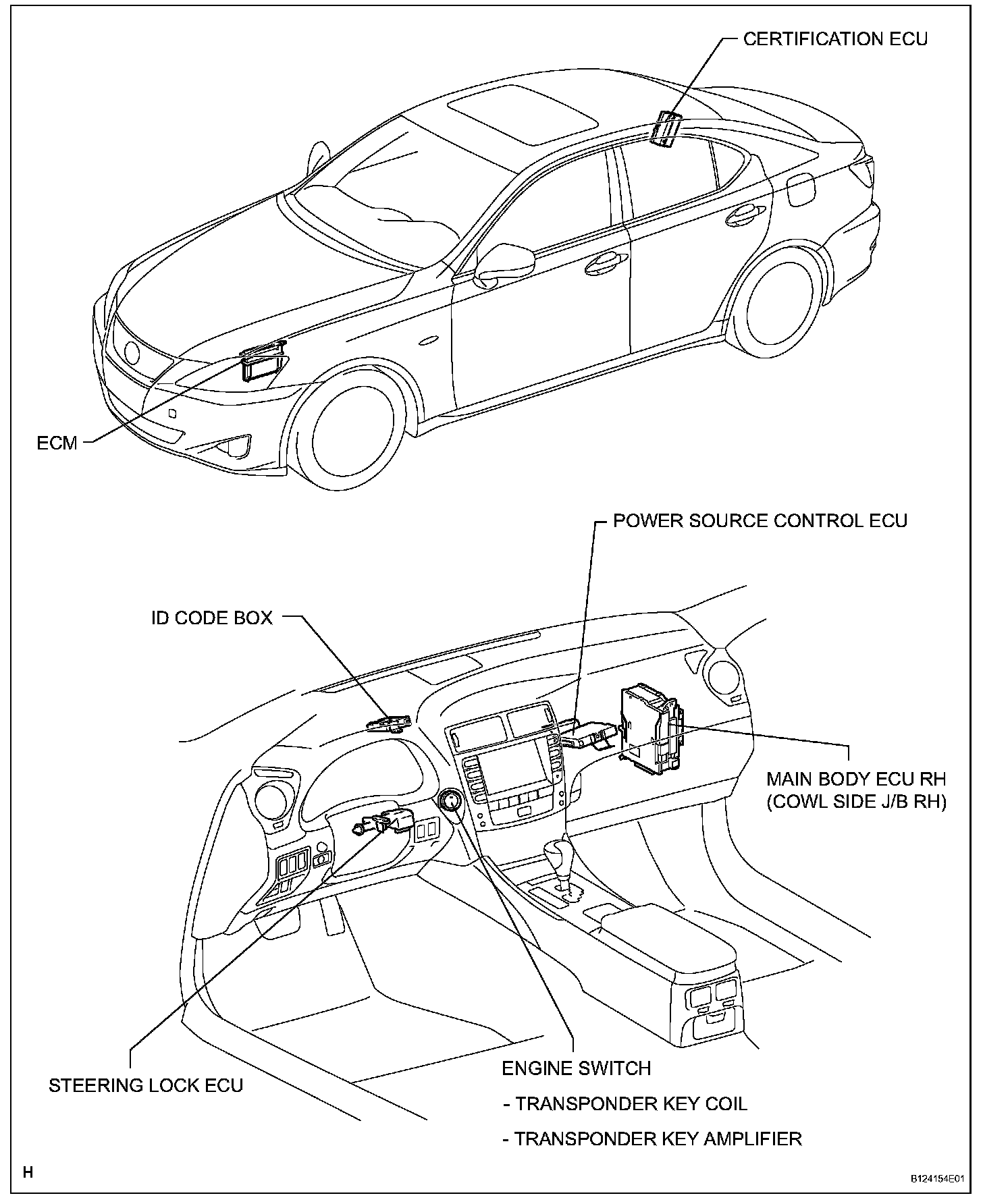 CERTIFICATION ECU

ECM

POWER SOURCE CONTROL ECU

ID CODE BOX

MAIN BODY ECU RH
(COWL SIDE J/B RH)

STEERING LOCK ECU

ENGINE SWITCH
- TRANSPONDER KEY COIL
- TRANSPONDER KEY AMPLIFIER

H

B124154E01