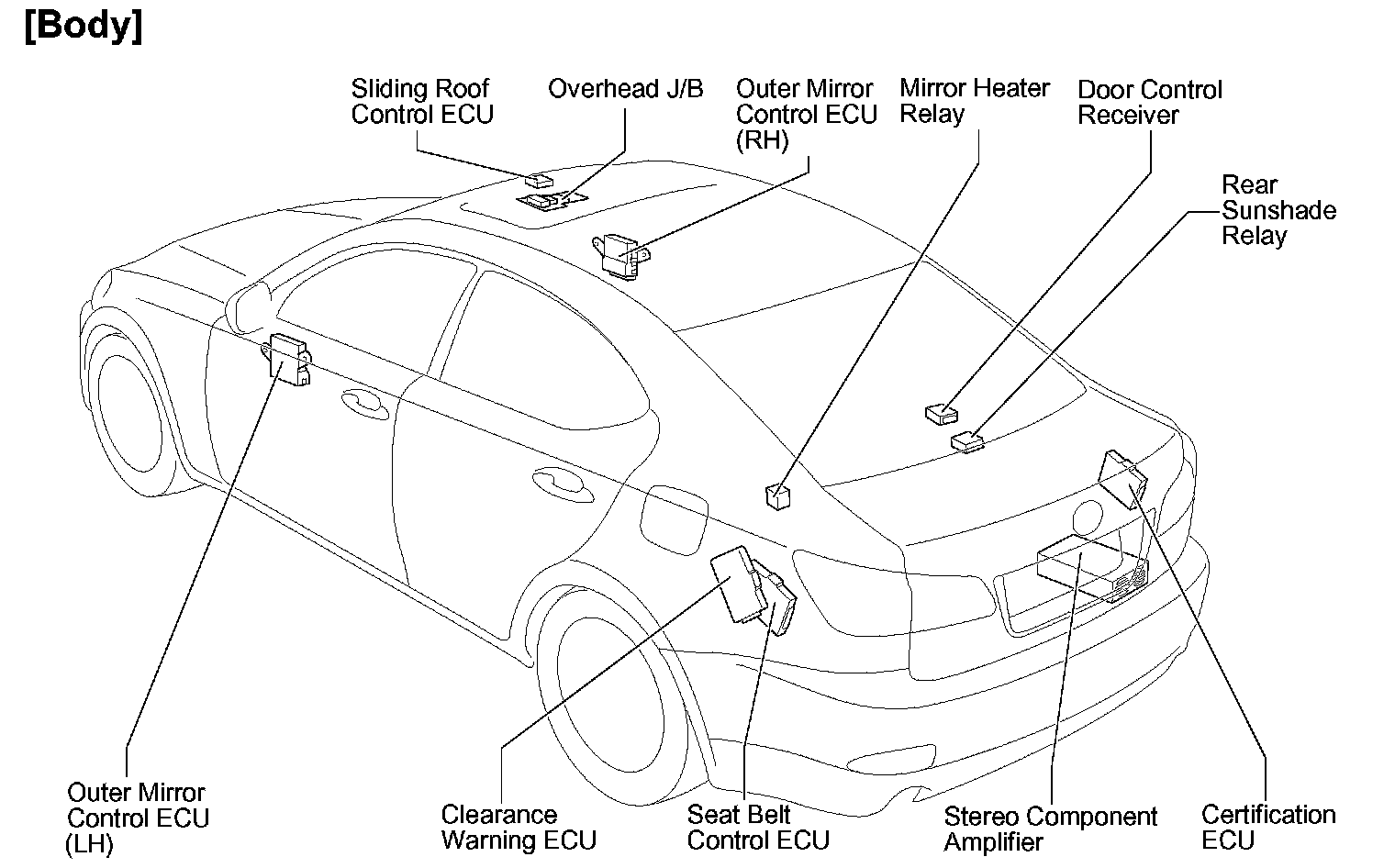 [Body]

Sliding Roof Control ECU

Overhead J/B

Outer Mirror Control ECU (RH)

Mirror Heater Relay

Door Control Receiver

Rear Sunshade Relay

Outer Mirror Control ECU (LH)

Clearance Warning ECU

Seat Belt Control ECU

Stereo Component Amplifier

Certification ECU