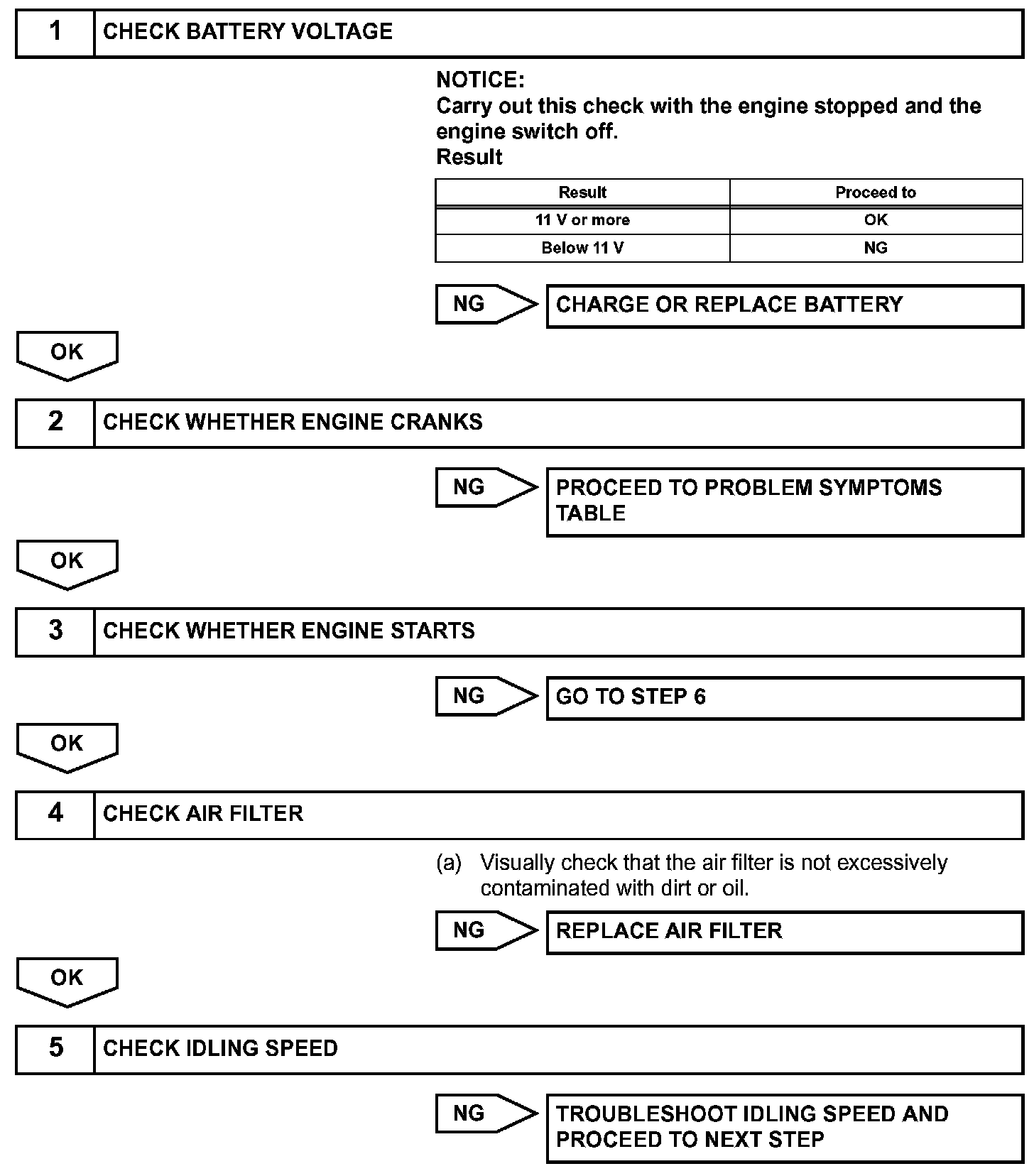 1 CHECK BATTERY VOLTAGE

NOTICE:
Carry out this check with the engine stopped and the engine switch off.
Result

| Result | Proceed to |
|---|---|
| 11 V or more | OK |
| Below 11 V | NG |

NG CHARGE OR REPLACE BATTERY

OK

2 CHECK WHETHER ENGINE CRANKS

NG PROCEED TO PROBLEM SYMPTOMS TABLE

OK

3 CHECK WHETHER ENGINE STARTS

NG GO TO STEP 6

OK

4 CHECK AIR FILTER

(a) Visually check that the air filter is not excessively contaminated with dirt or oil.

NG REPLACE AIR FILTER

OK

5 CHECK IDLING SPEED

NG TROUBLESHOOT IDLING SPEED AND PROCEED TO NEXT STEP