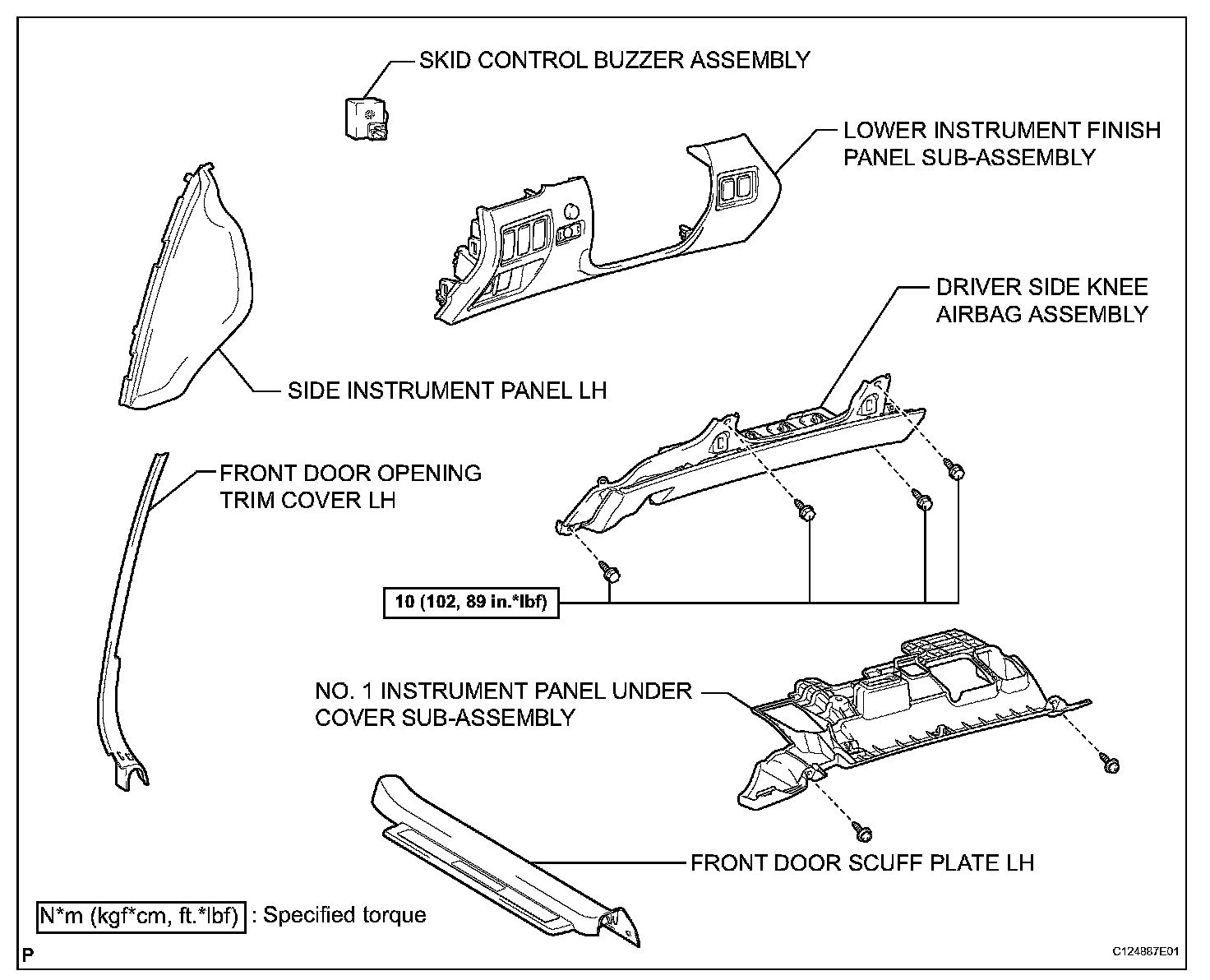 SKID CONTROL BUZZER ASSEMBLY

LOWER INSTRUMENT FINISH PANEL SUB-ASSEMBLY

DRIVER SIDE KNEE AIRBAG ASSEMBLY

SIDE INSTRUMENT PANEL LH

FRONT DOOR OPENING TRIM COVER LH

10 (102, 89 in.*lbf)

NO. 1 INSTRUMENT PANEL UNDER COVER SUB-ASSEMBLY

FRONT DOOR SCUFF PLATE LH

N*m (kgf*cm, ft.*lbf) : Specified torque

P

C124887E01