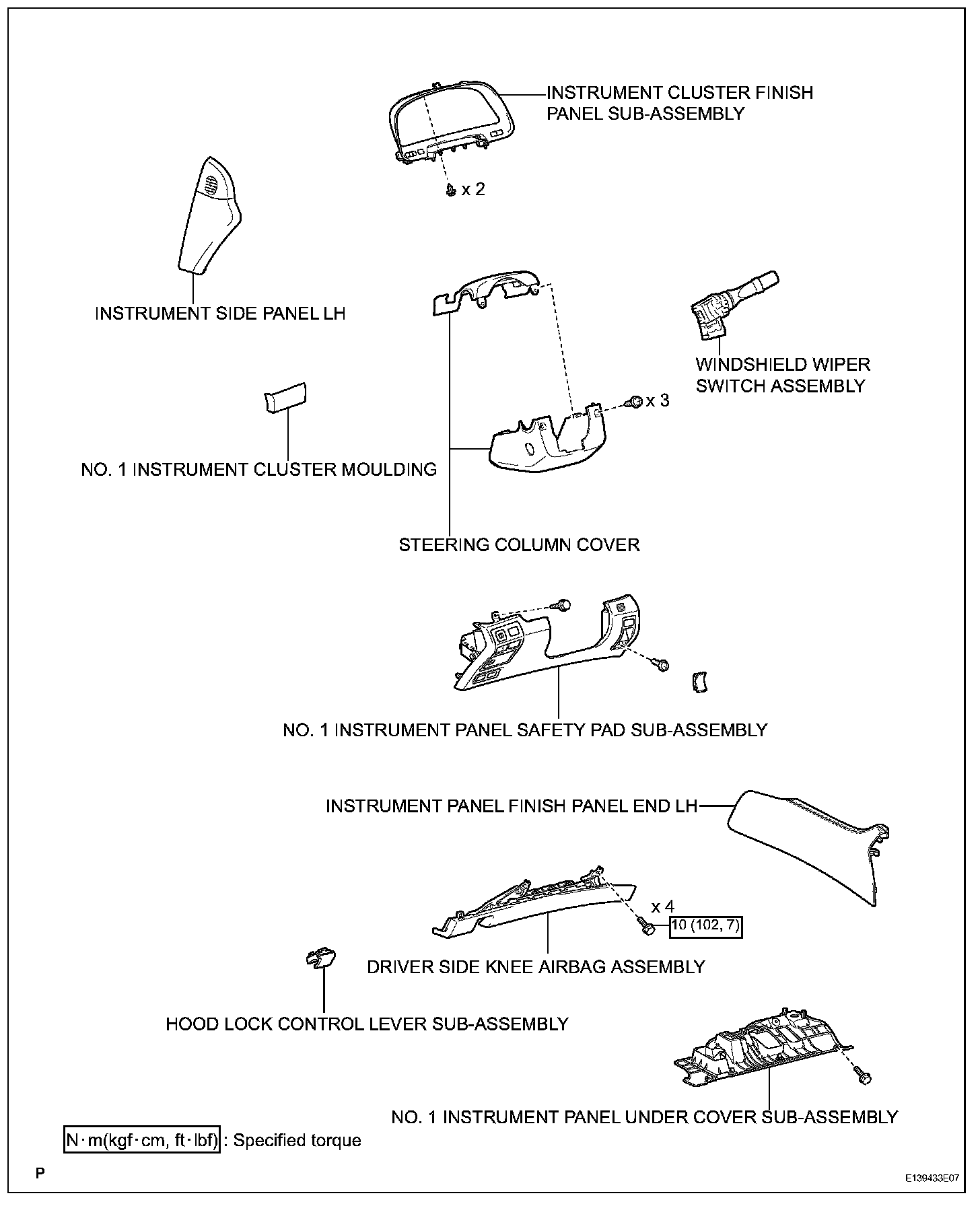 INSTRUMENT CLUSTER FINISH PANEL SUB-ASSEMBLY

x 2

INSTRUMENT SIDE PANEL LH

WINDSHIELD WIPER SWITCH ASSEMBLY

x 3

NO. 1 INSTRUMENT CLUSTER MOULDING

STEERING COLUMN COVER

NO. 1 INSTRUMENT PANEL SAFETY PAD SUB-ASSEMBLY

INSTRUMENT PANEL FINISH PANEL END LH

x 4

10 (102, 7)

DRIVER SIDE KNEE AIRBAG ASSEMBLY

HOOD LOCK CONTROL LEVER SUB-ASSEMBLY

NO. 1 INSTRUMENT PANEL UNDER COVER SUB-ASSEMBLY

N·m(kgf·cm, ft·lbf) : Specified torque

P

E139433E07