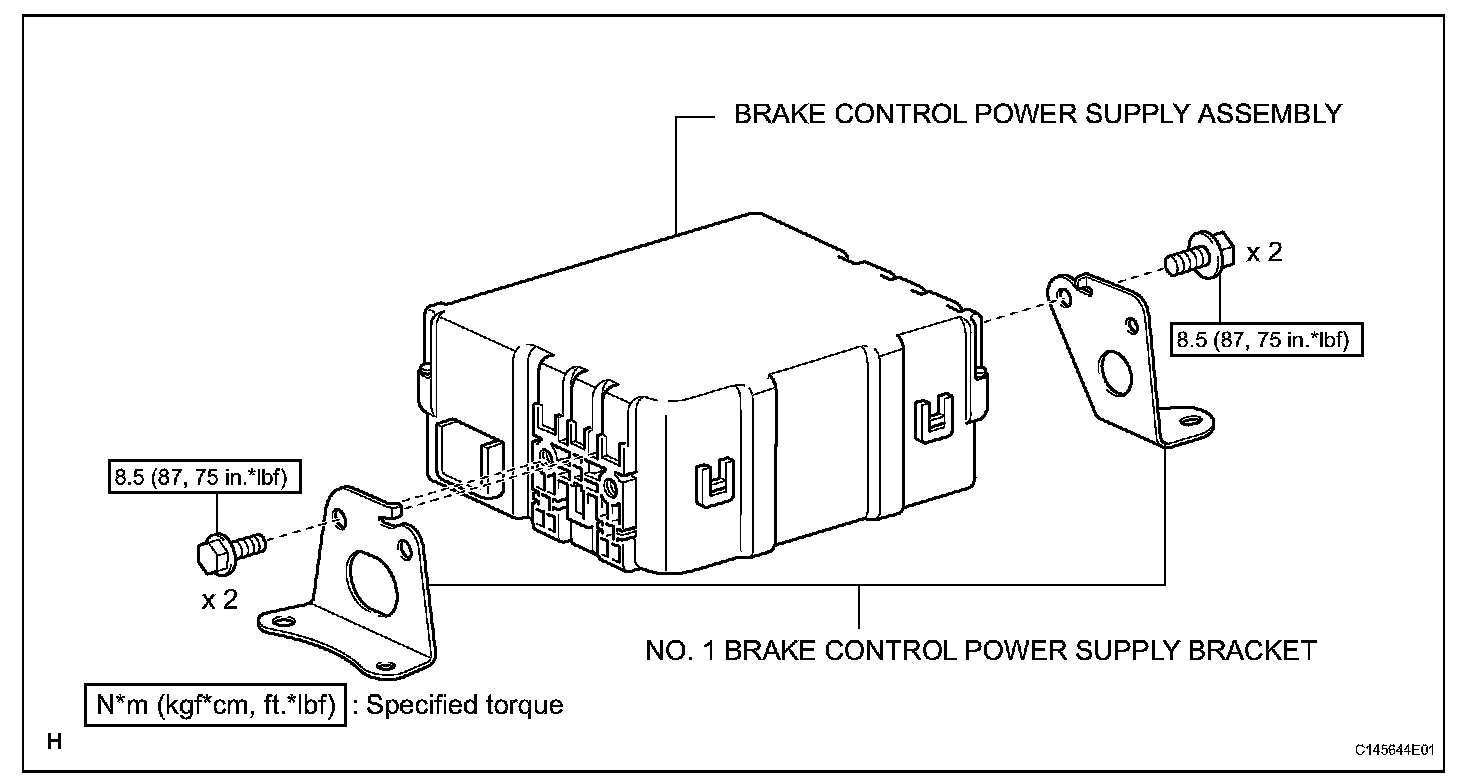 BRAKE CONTROL POWER SUPPLY ASSEMBLY

x 2

8.5 (87, 75 in.*lbf)

8.5 (87, 75 in.*lbf)

x 2

NO. 1 BRAKE CONTROL POWER SUPPLY BRACKET

N*m (kgf*cm, ft.*lbf) : Specified torque

H

C145644E01