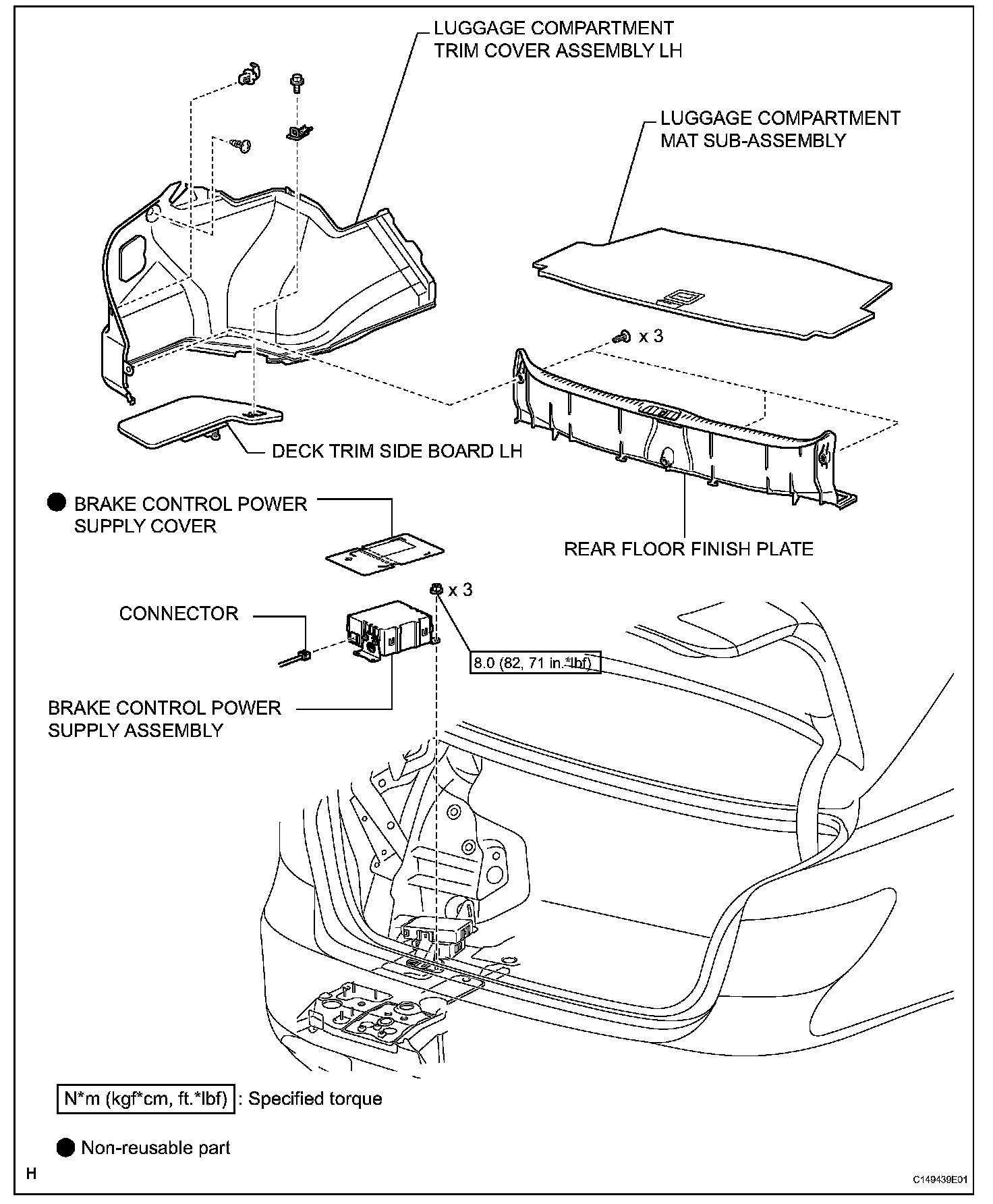 LUGGAGE COMPARTMENT TRIM COVER ASSEMBLY LH

LUGGAGE COMPARTMENT MAT SUB-ASSEMBLY

x 3

DECK TRIM SIDE BOARD LH

● BRAKE CONTROL POWER SUPPLY COVER

REAR FLOOR FINISH PLATE

x 3

CONNECTOR

8.0 (82, 71 in.*lbf)

BRAKE CONTROL POWER SUPPLY ASSEMBLY

N*m (kgf*cm, ft.*lbf) : Specified torque

● Non-reusable part

H

C149439E01