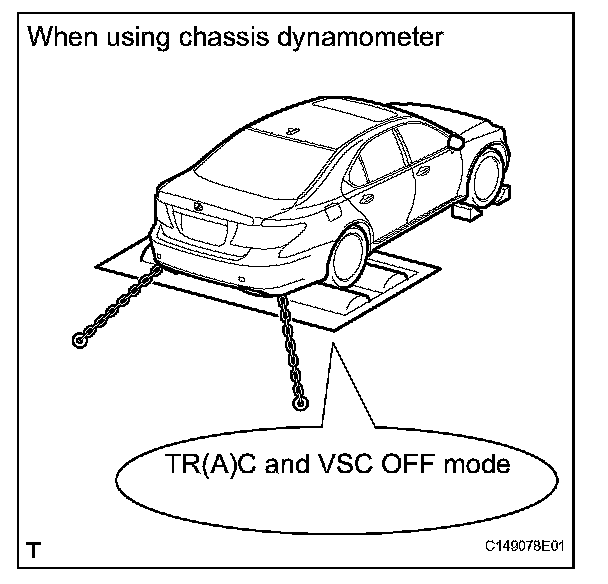 When using chassis dynamometer

TR(A)C and VSC OFF mode

T

C149078E01