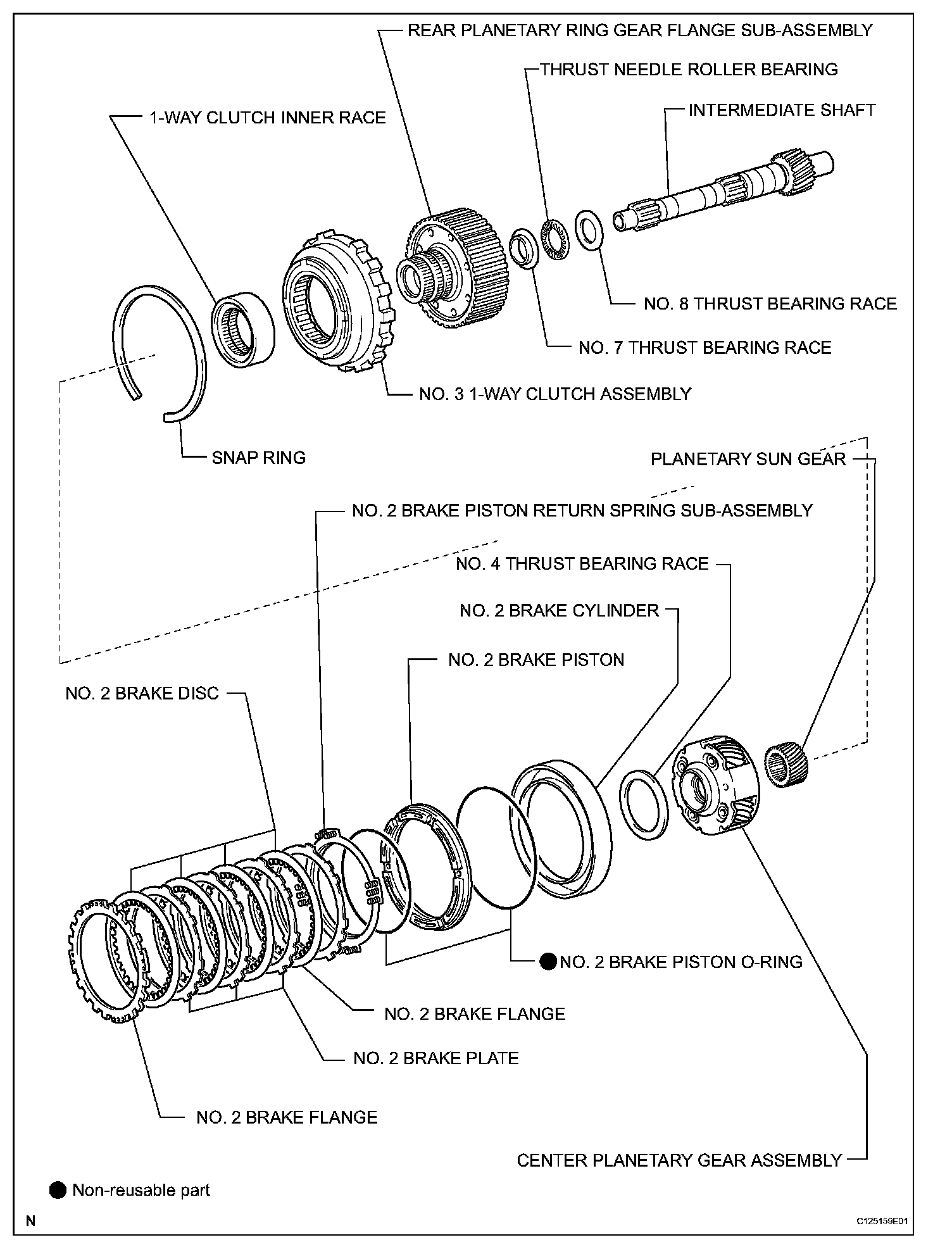 REAR PLANETARY RING GEAR FLANGE SUB-ASSEMBLY

THRUST NEEDLE ROLLER BEARING

INTERMEDIATE SHAFT

1-WAY CLUTCH INNER RACE

NO. 8 THRUST BEARING RACE

NO. 7 THRUST BEARING RACE

NO. 3 1-WAY CLUTCH ASSEMBLY

SNAP RING

PLANETARY SUN GEAR

NO. 2 BRAKE PISTON RETURN SPRING SUB-ASSEMBLY

NO. 4 THRUST BEARING RACE

NO. 2 BRAKE CYLINDER

NO. 2 BRAKE PISTON

NO. 2 BRAKE DISC

NO. 2 BRAKE PISTON O-RING

NO. 2 BRAKE FLANGE

NO. 2 BRAKE PLATE

NO. 2 BRAKE FLANGE

CENTER PLANETARY GEAR ASSEMBLY

Non-reusable part

N

C125159E01