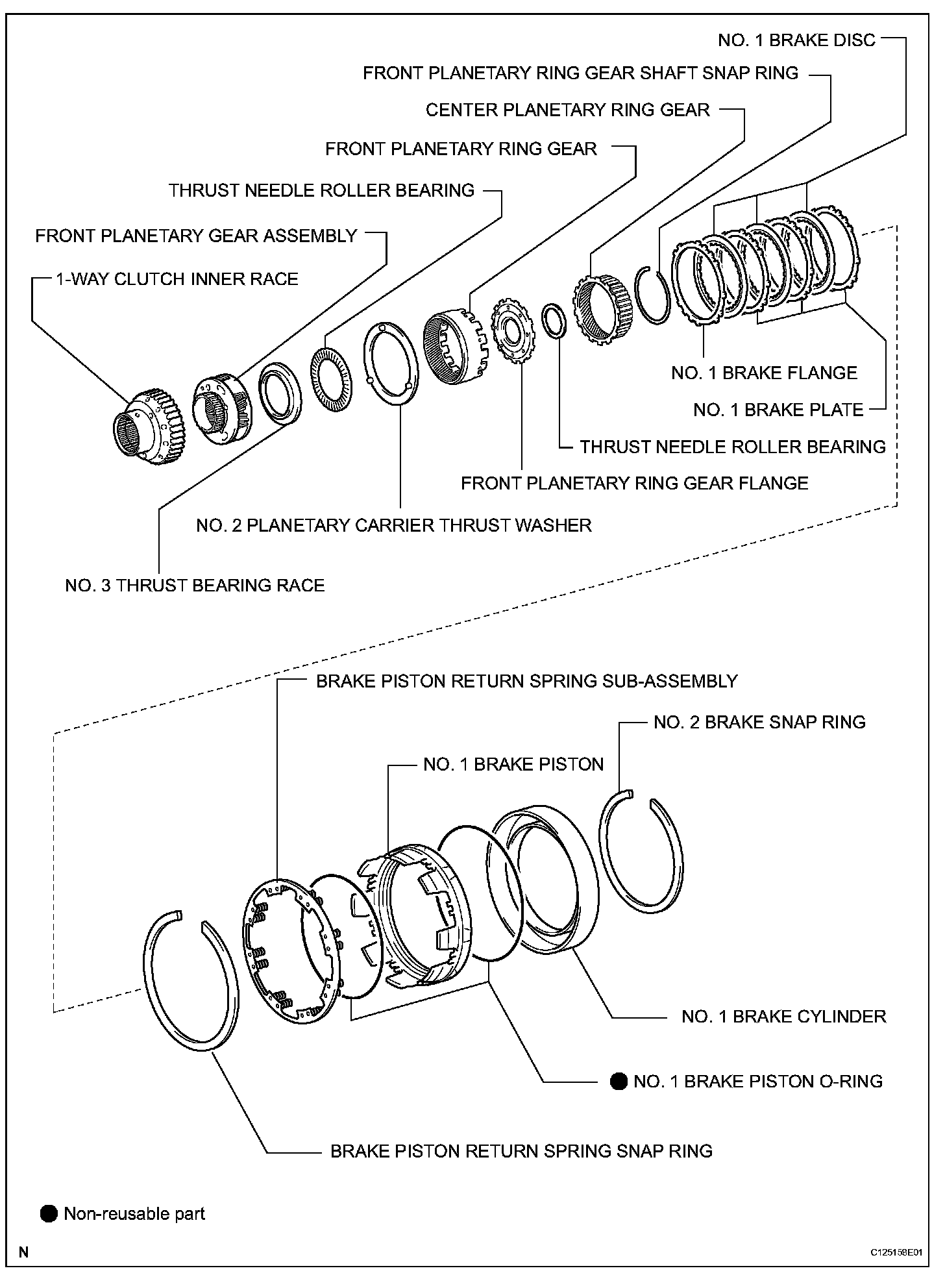 NO. 1 BRAKE DISC

FRONT PLANETARY RING GEAR SHAFT SNAP RING

CENTER PLANETARY RING GEAR

FRONT PLANETARY RING GEAR

THRUST NEEDLE ROLLER BEARING

FRONT PLANETARY GEAR ASSEMBLY

1-WAY CLUTCH INNER RACE

NO. 1 BRAKE FLANGE

NO. 1 BRAKE PLATE

THRUST NEEDLE ROLLER BEARING

FRONT PLANETARY RING GEAR FLANGE

NO. 2 PLANETARY CARRIER THRUST WASHER

NO. 3 THRUST BEARING RACE

BRAKE PISTON RETURN SPRING SUB-ASSEMBLY

NO. 2 BRAKE SNAP RING

NO. 1 BRAKE PISTON

NO. 1 BRAKE CYLINDER

● NO. 1 BRAKE PISTON O-RING

BRAKE PISTON RETURN SPRING SNAP RING

● Non-reusable part

N

C125158E01