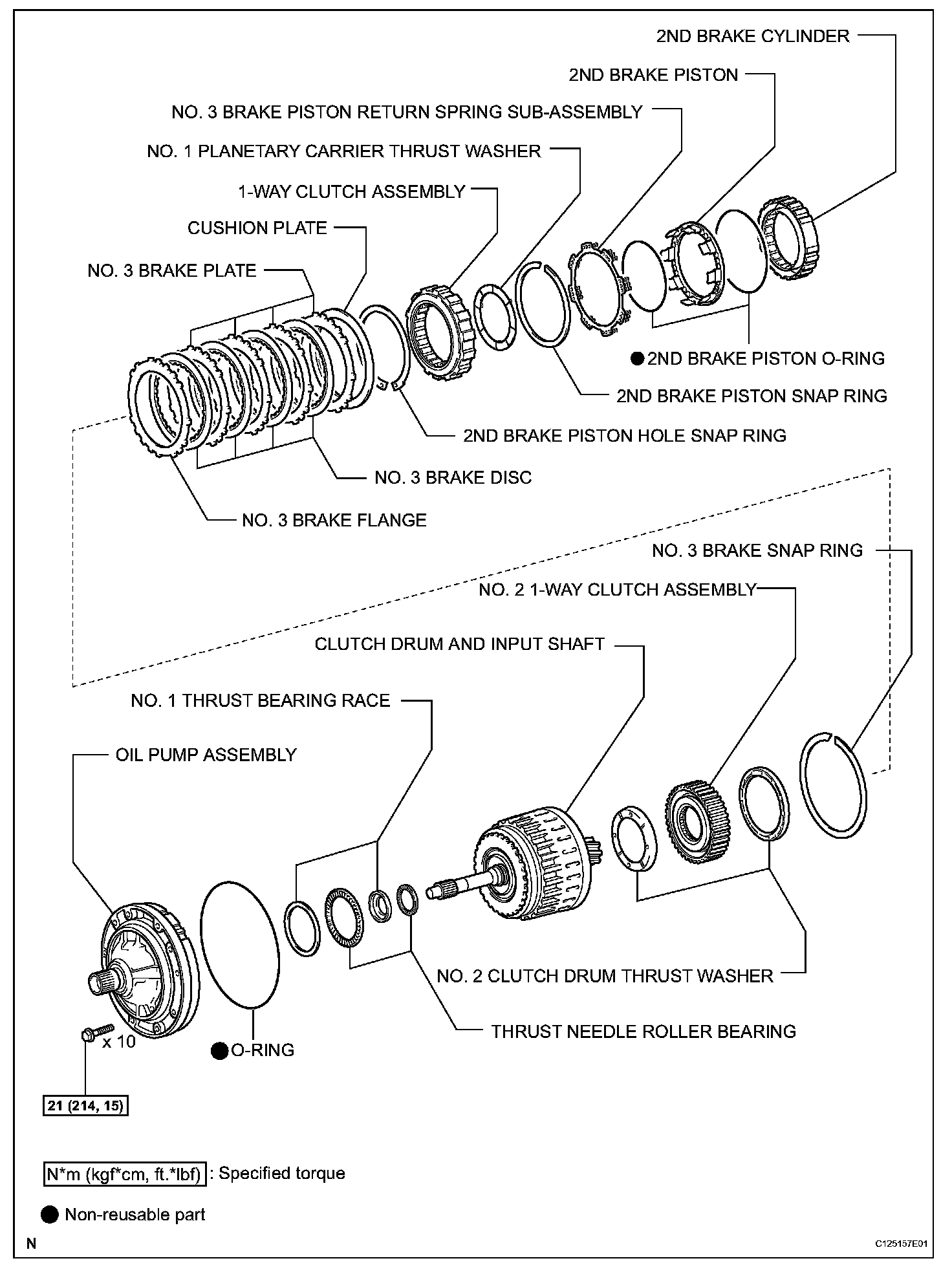 2ND BRAKE CYLINDER

2ND BRAKE PISTON

NO. 3 BRAKE PISTON RETURN SPRING SUB-ASSEMBLY

NO. 1 PLANETARY CARRIER THRUST WASHER

1-WAY CLUTCH ASSEMBLY

CUSHION PLATE

NO. 3 BRAKE PLATE

● 2ND BRAKE PISTON O-RING

2ND BRAKE PISTON SNAP RING

2ND BRAKE PISTON HOLE SNAP RING

NO. 3 BRAKE DISC

NO. 3 BRAKE FLANGE

NO. 3 BRAKE SNAP RING

NO. 2 1-WAY CLUTCH ASSEMBLY

CLUTCH DRUM AND INPUT SHAFT

NO. 1 THRUST BEARING RACE

OIL PUMP ASSEMBLY

NO. 2 CLUTCH DRUM THRUST WASHER

THRUST NEEDLE ROLLER BEARING

x 10

● O-RING

21 (214, 15)

N*m (kgf*cm, ft.*lbf) : Specified torque

● Non-reusable part

N

C125157E01