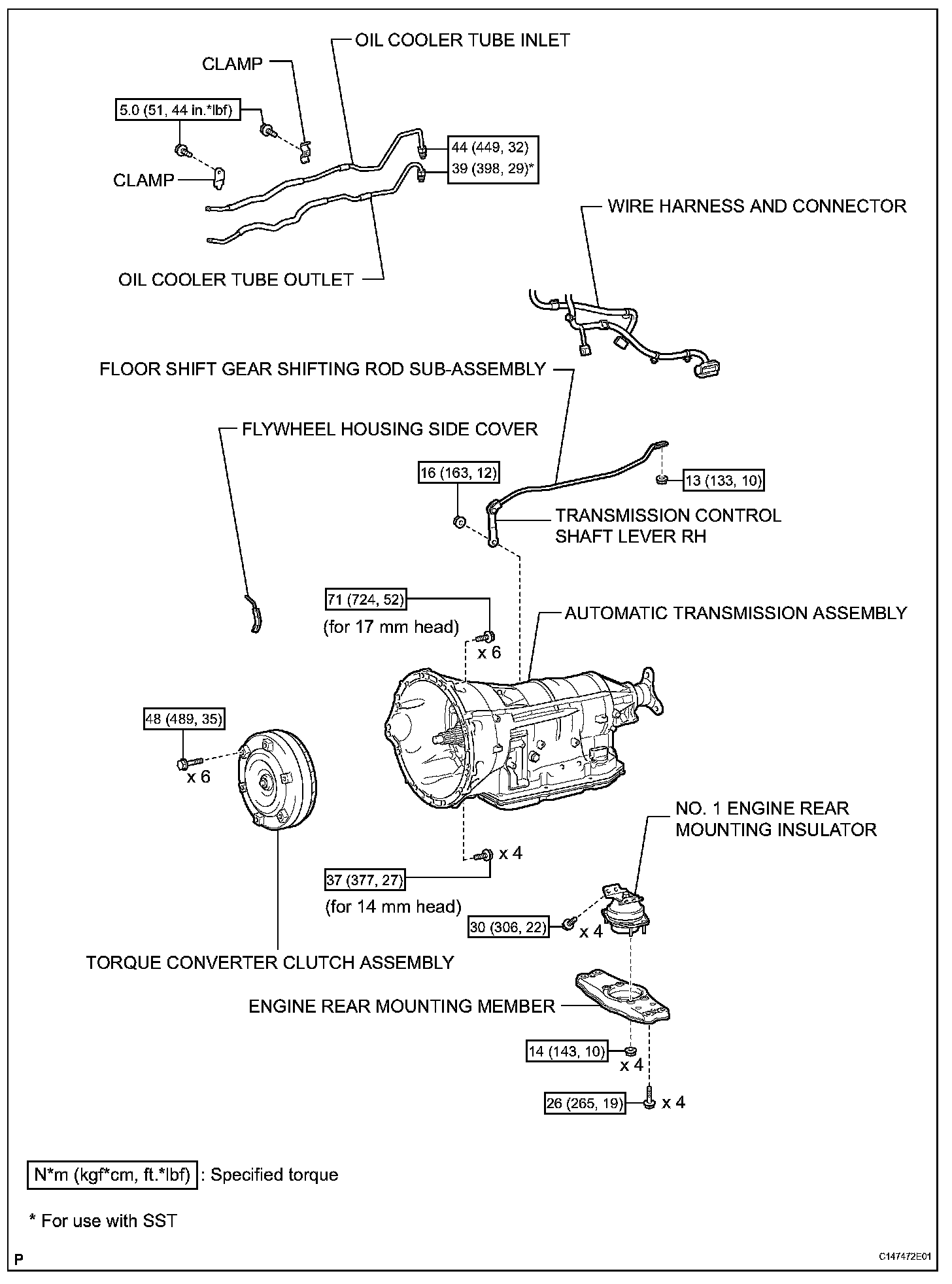 OIL COOLER TUBE INLET

CLAMP

5.0 (51, 44 in.*lbf)

44 (449, 32)
39 (398, 29)*

CLAMP

WIRE HARNESS AND CONNECTOR

OIL COOLER TUBE OUTLET

FLOOR SHIFT GEAR SHIFTING ROD SUB-ASSEMBLY

FLYWHEEL HOUSING SIDE COVER

16 (163, 12)

13 (133, 10)

TRANSMISSION CONTROL SHAFT LEVER RH

71 (724, 52)
(for 17 mm head)

x 6

AUTOMATIC TRANSMISSION ASSEMBLY

48 (489, 35)

x 6

NO. 1 ENGINE REAR MOUNTING INSULATOR

x 4

37 (377, 27)
(for 14 mm head)

30 (306, 22)

x 4

TORQUE CONVERTER CLUTCH ASSEMBLY

ENGINE REAR MOUNTING MEMBER

14 (143, 10)

x 4

26 (265, 19)

x 4

N*m (kgf*cm, ft.*lbf) : Specified torque

* For use with SST

P

C147472E01