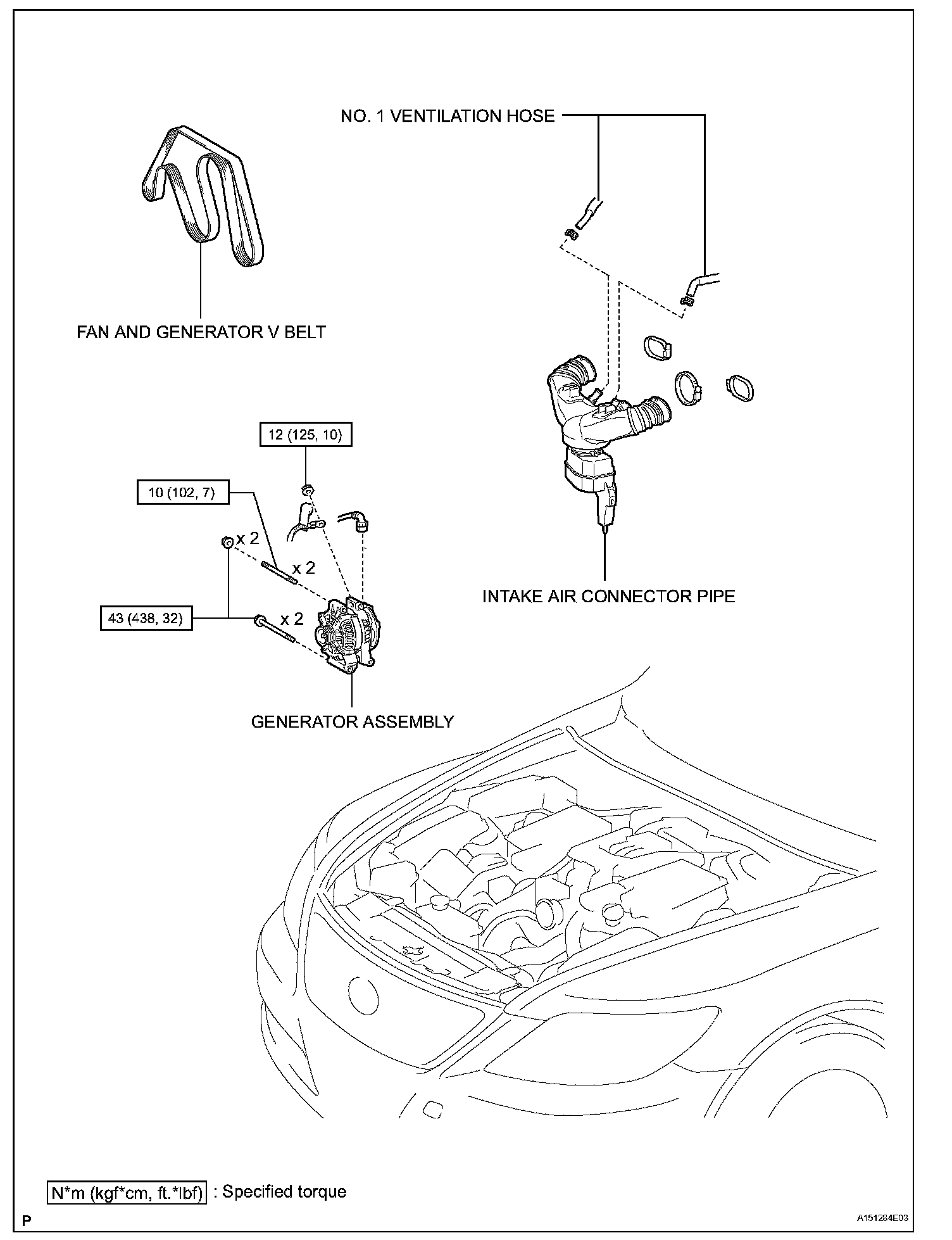 NO. 1 VENTILATION HOSE

FAN AND GENERATOR V BELT

12 (125, 10)

10 (102, 7)

x 2

x 2

43 (438, 32)

x 2

INTAKE AIR CONNECTOR PIPE

GENERATOR ASSEMBLY

N*m (kgf*cm, ft.*lbf) : Specified torque

P

A151284E03