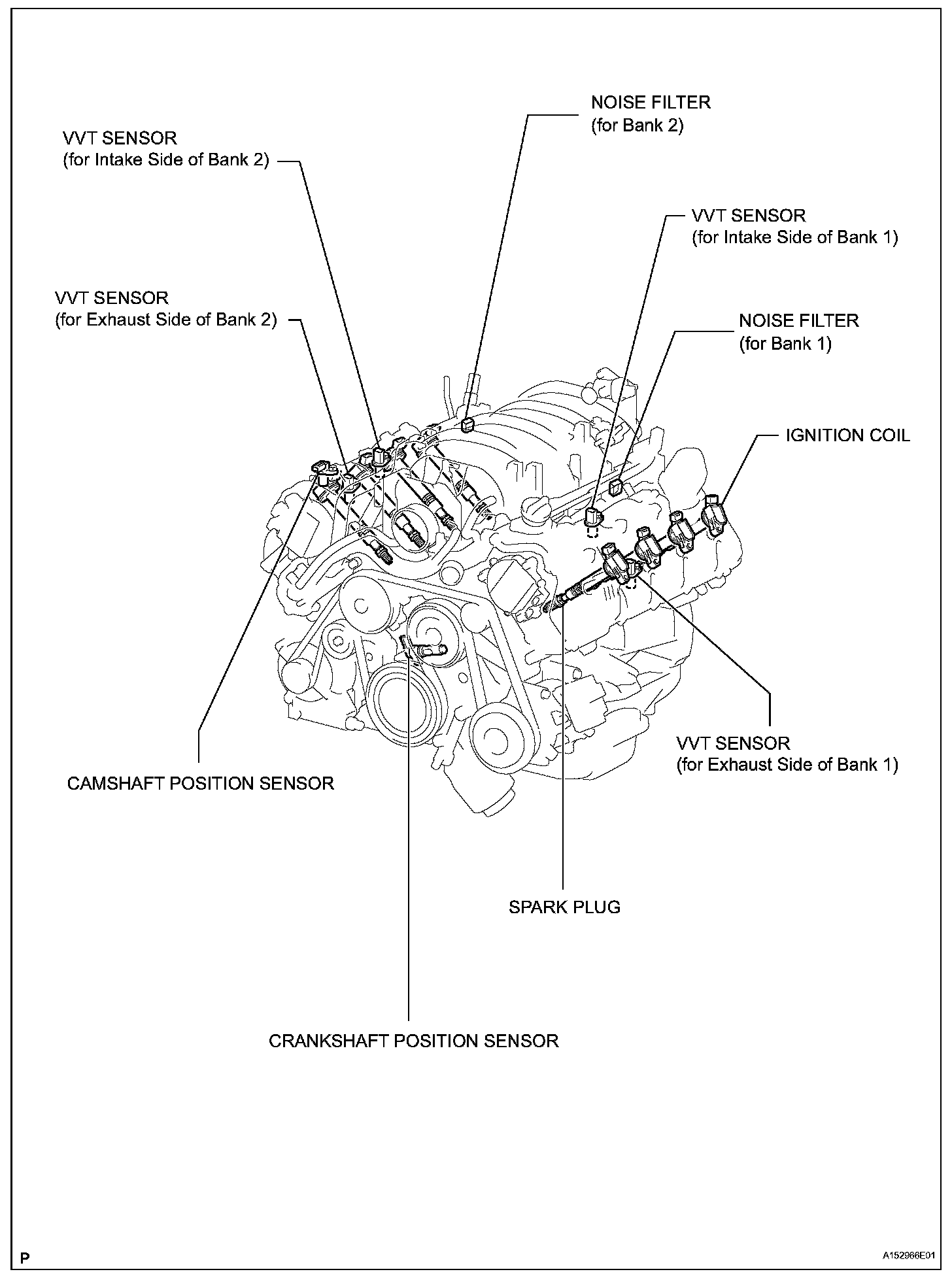 NOISE FILTER
(for Bank 2)

VVT SENSOR
(for Intake Side of Bank 2)

VVT SENSOR
(for Intake Side of Bank 1)

VVT SENSOR
(for Exhaust Side of Bank 2)

NOISE FILTER
(for Bank 1)

IGNITION COIL

VVT SENSOR
(for Exhaust Side of Bank 1)

CAMSHAFT POSITION SENSOR

SPARK PLUG

CRANKSHAFT POSITION SENSOR

P

A152966E01