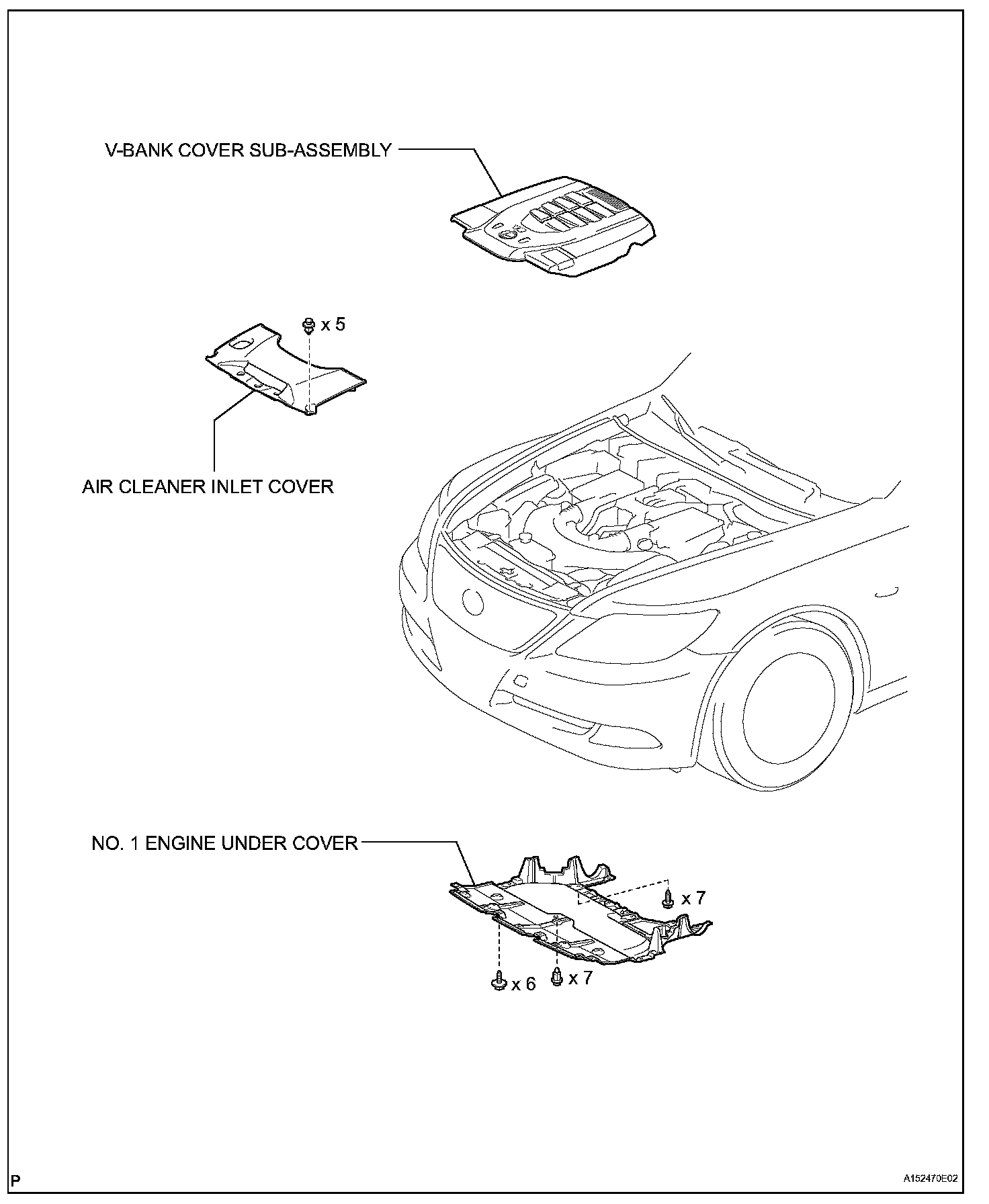 V-BANK COVER SUB-ASSEMBLY

x 5

AIR CLEANER INLET COVER

NO. 1 ENGINE UNDER COVER

x 7

x 6

x 7

P

A152470E02