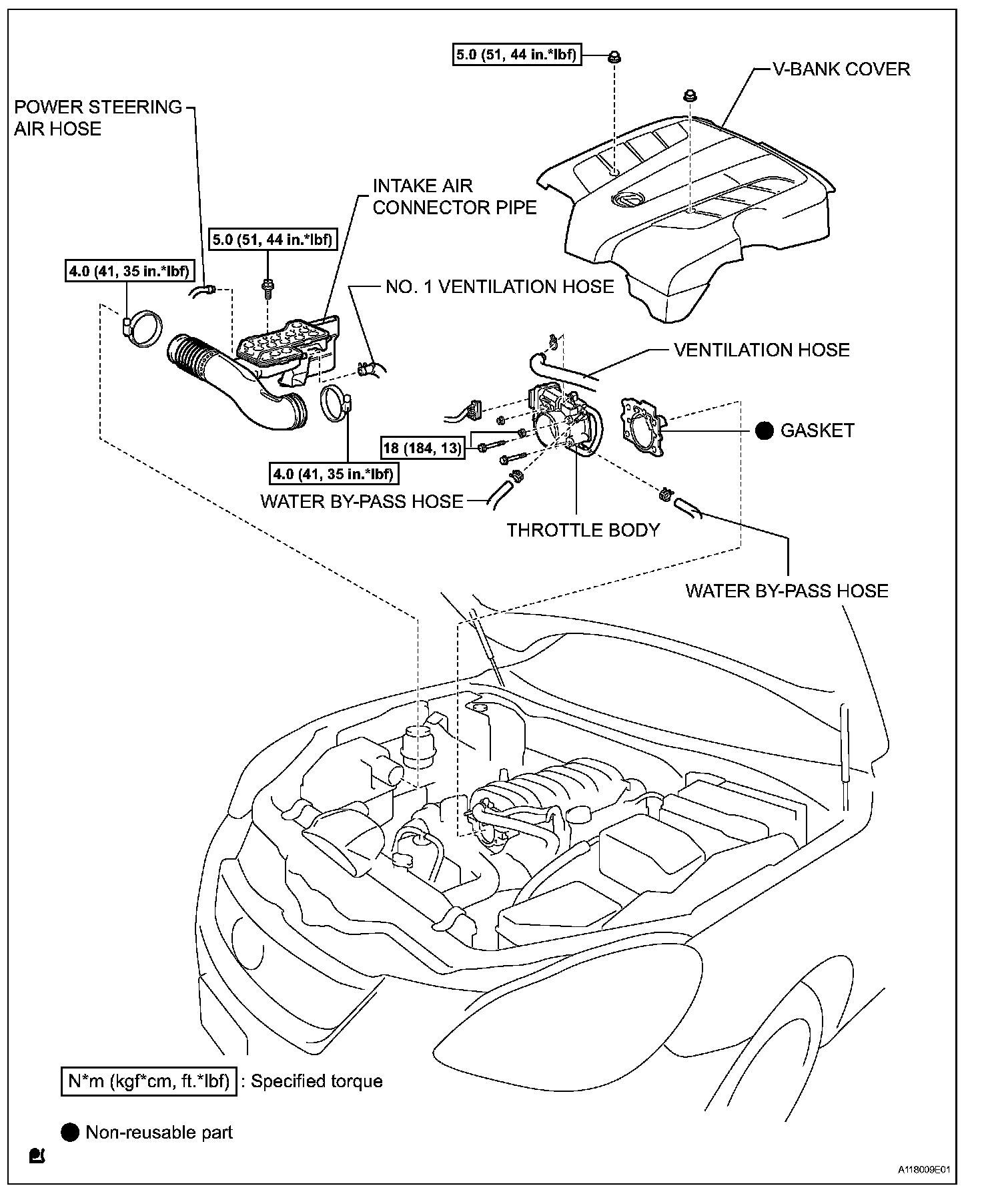 5.0 (51, 44 in.*lbf)

V-BANK COVER

POWER STEERING AIR HOSE

INTAKE AIR CONNECTOR PIPE

5.0 (51, 44 in.*lbf)

4.0 (41, 35 in.*lbf)

NO. 1 VENTILATION HOSE

VENTILATION HOSE

GASKET

18 (184, 13)

4.0 (41, 35 in.*lbf)

WATER BY-PASS HOSE

THROTTLE BODY

WATER BY-PASS HOSE

N*m (kgf*cm, ft.*lbf) : Specified torque

Non-reusable part

A118009E01