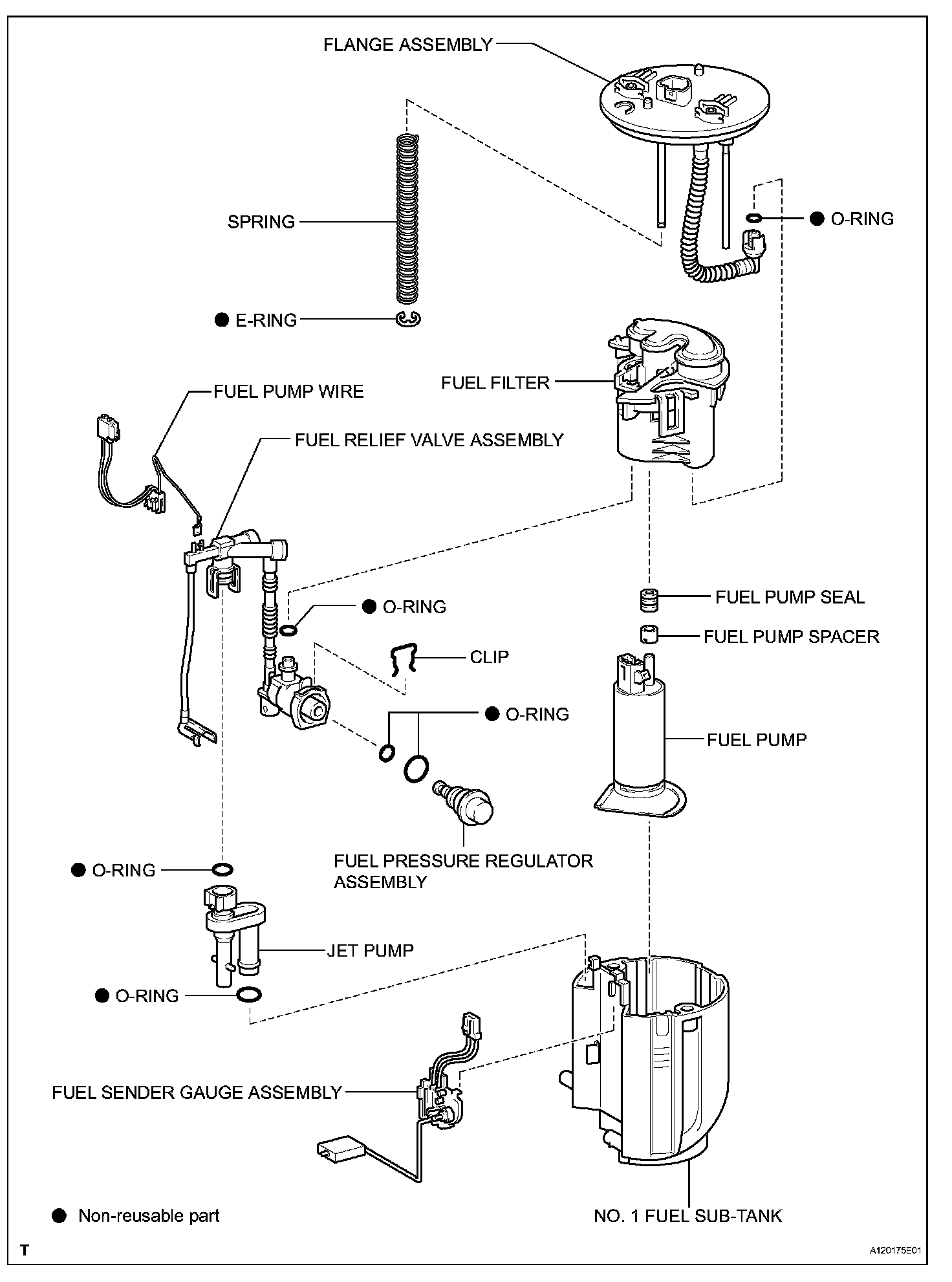 FLANGE ASSEMBLY

SPRING

● O-RING

● E-RING

FUEL FILTER

FUEL PUMP WIRE

FUEL RELIEF VALVE ASSEMBLY

FUEL PUMP SEAL

● O-RING

FUEL PUMP SPACER

CLIP

● O-RING

FUEL PUMP

FUEL PRESSURE REGULATOR ASSEMBLY

● O-RING

JET PUMP

● O-RING

FUEL SENDER GAUGE ASSEMBLY

● Non-reusable part

NO. 1 FUEL SUB-TANK

T

A120175E01