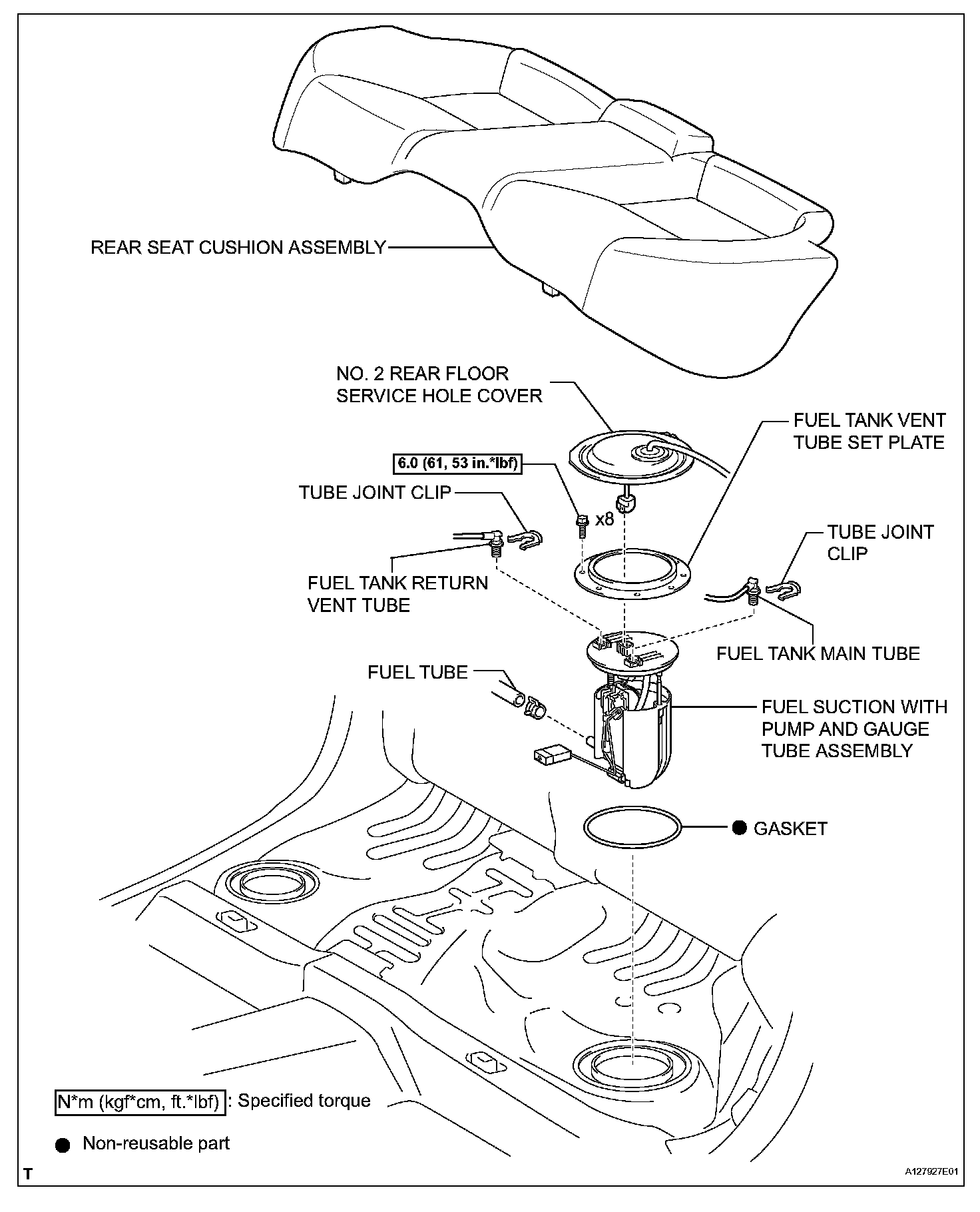 REAR SEAT CUSHION ASSEMBLY

NO. 2 REAR FLOOR SERVICE HOLE COVER

FUEL TANK VENT TUBE SET PLATE

6.0 (61, 53 in.*lbf)

TUBE JOINT CLIP

x8

TUBE JOINT CLIP

FUEL TANK RETURN VENT TUBE

FUEL TANK MAIN TUBE

FUEL TUBE

FUEL SUCTION WITH PUMP AND GAUGE TUBE ASSEMBLY

● GASKET

N*m (kgf*cm, ft.*lbf) : Specified torque

● Non-reusable part

T

A127927E01