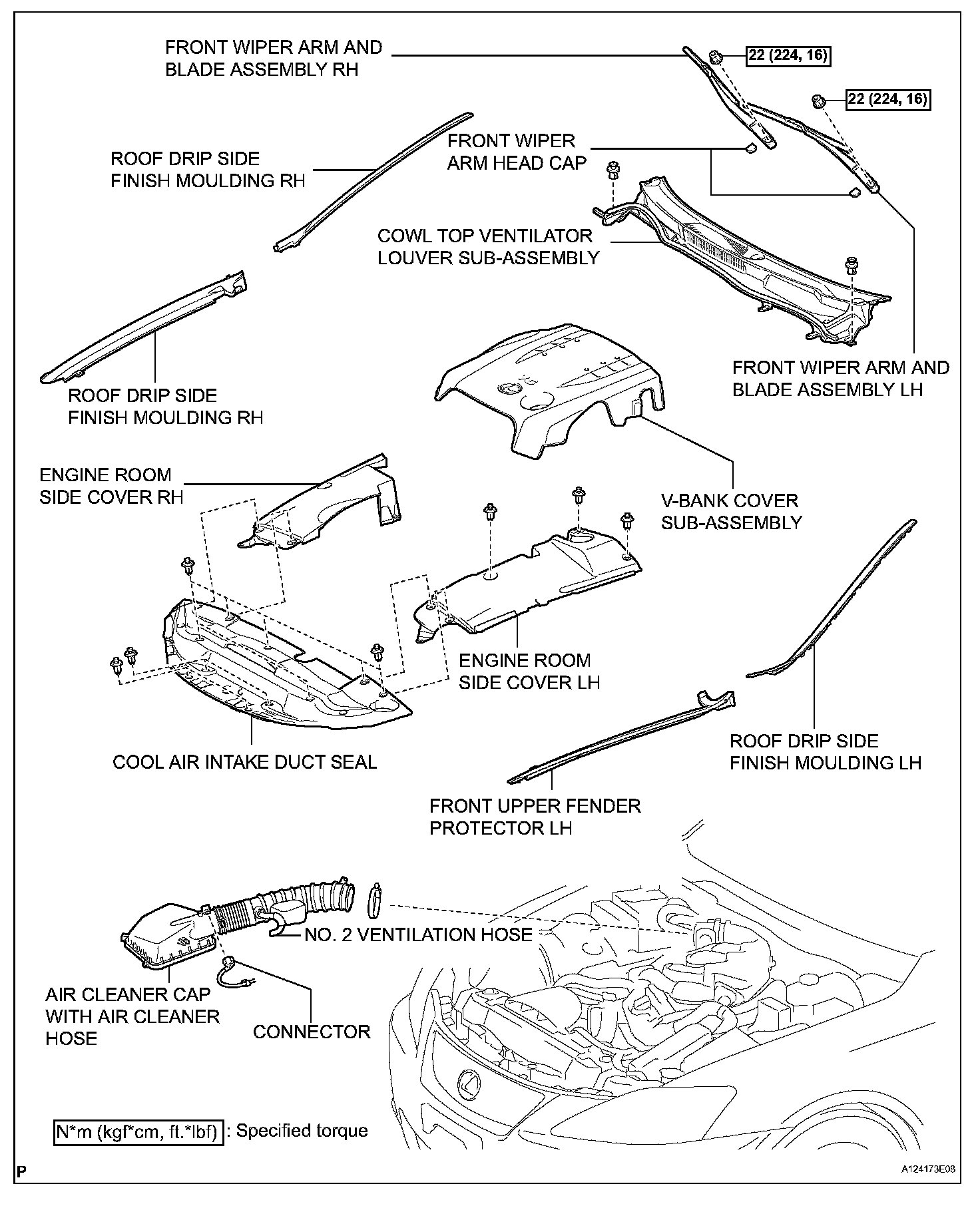 FRONT WIPER ARM AND BLADE ASSEMBLY RH

22 (224, 16)

22 (224, 16)

ROOF DRIP SIDE FINISH MOULDING RH

FRONT WIPER ARM HEAD CAP

COWL TOP VENTILATOR LOUVER SUB-ASSEMBLY

ROOF DRIP SIDE FINISH MOULDING RH

FRONT WIPER ARM AND BLADE ASSEMBLY LH

ENGINE ROOM SIDE COVER RH

V-BANK COVER SUB-ASSEMBLY

ENGINE ROOM SIDE COVER LH

COOL AIR INTAKE DUCT SEAL

ROOF DRIP SIDE FINISH MOULDING LH

FRONT UPPER FENDER PROTECTOR LH

NO. 2 VENTILATION HOSE

AIR CLEANER CAP WITH AIR CLEANER HOSE

CONNECTOR

N*m (kgf*cm, ft.*lbf) : Specified torque

P

A124173E08