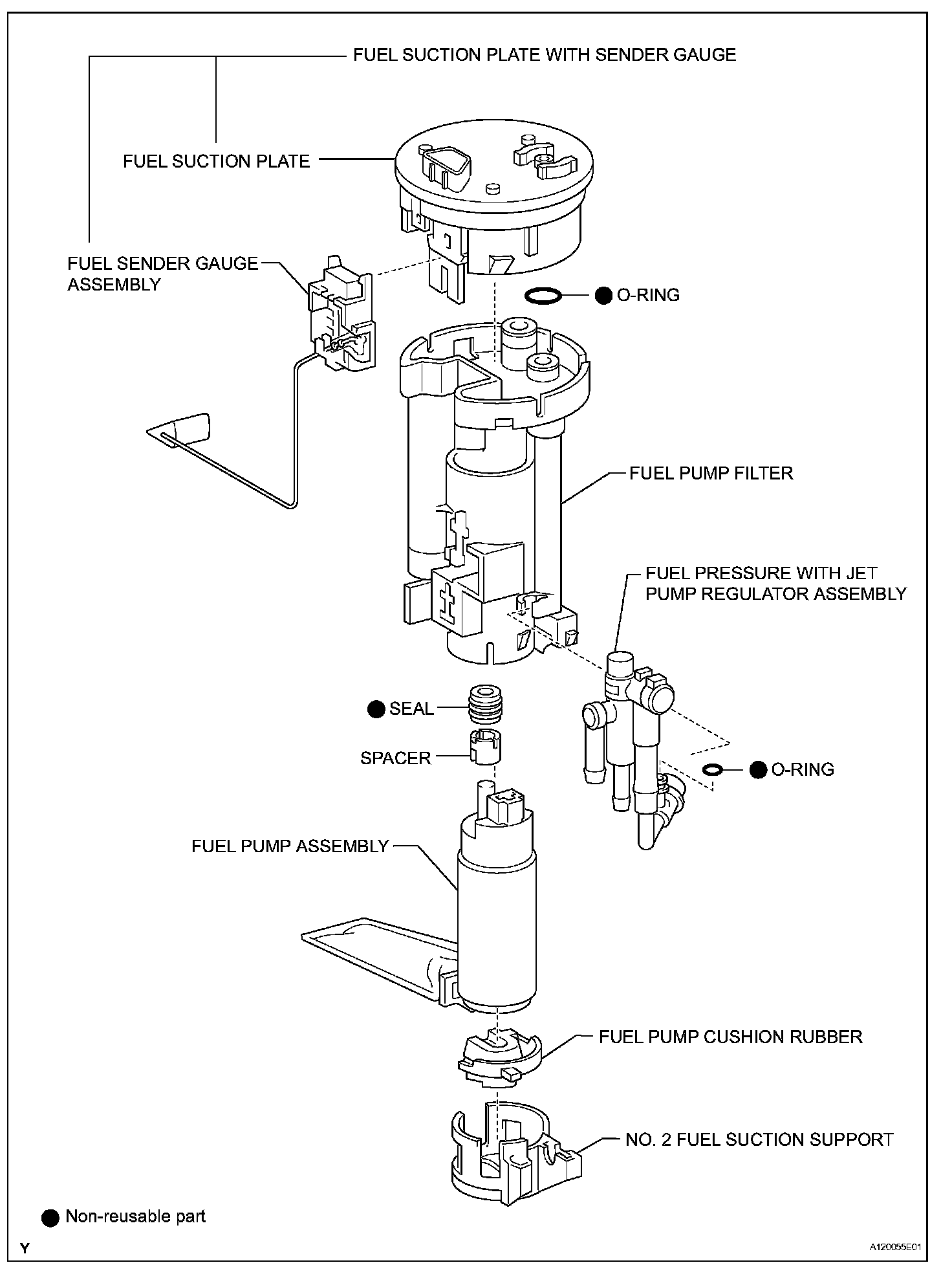 FUEL SUCTION PLATE WITH SENDER GAUGE

FUEL SUCTION PLATE

FUEL SENDER GAUGE ASSEMBLY

● O-RING

FUEL PUMP FILTER

FUEL PRESSURE WITH JET PUMP REGULATOR ASSEMBLY

● SEAL

SPACER

● O-RING

FUEL PUMP ASSEMBLY

FUEL PUMP CUSHION RUBBER

NO. 2 FUEL SUCTION SUPPORT

● Non-reusable part

Y

A120055E01